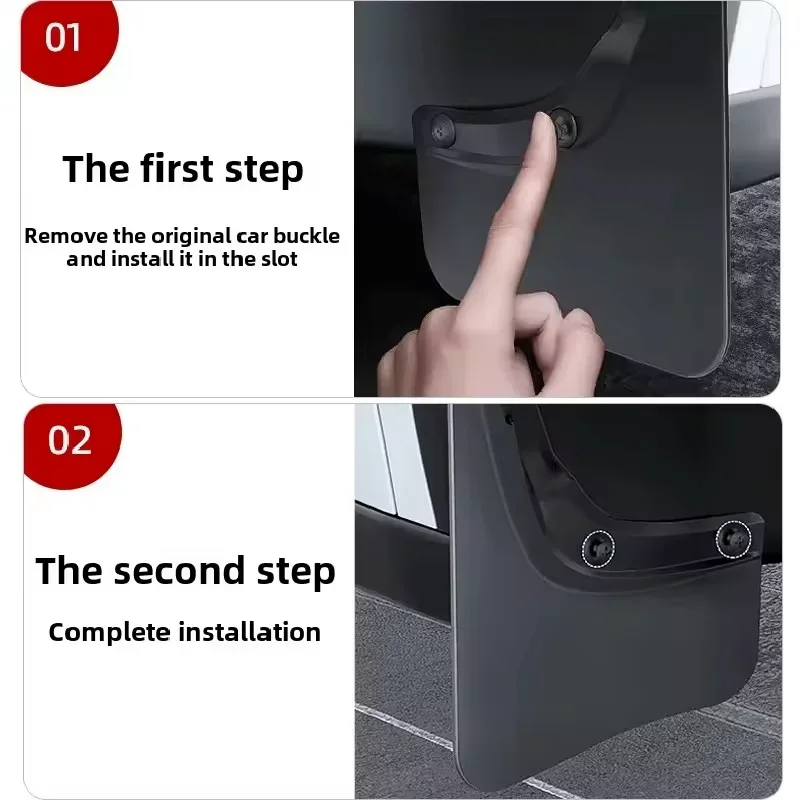 01

The first step

Remove the original car buckle and install it in the slot

02

The second step

Complete installation