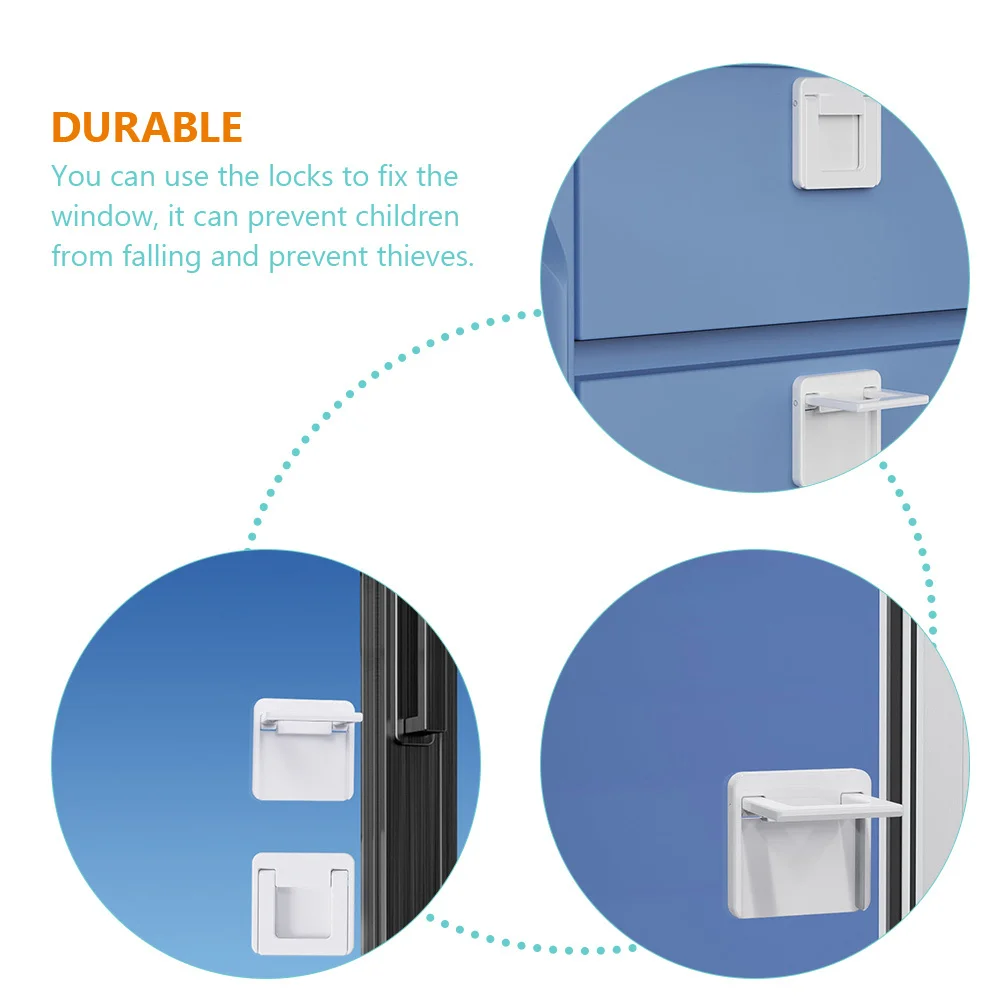 DURABLE
You can use the locks to fix the window, it can prevent children from falling and prevent thieves.