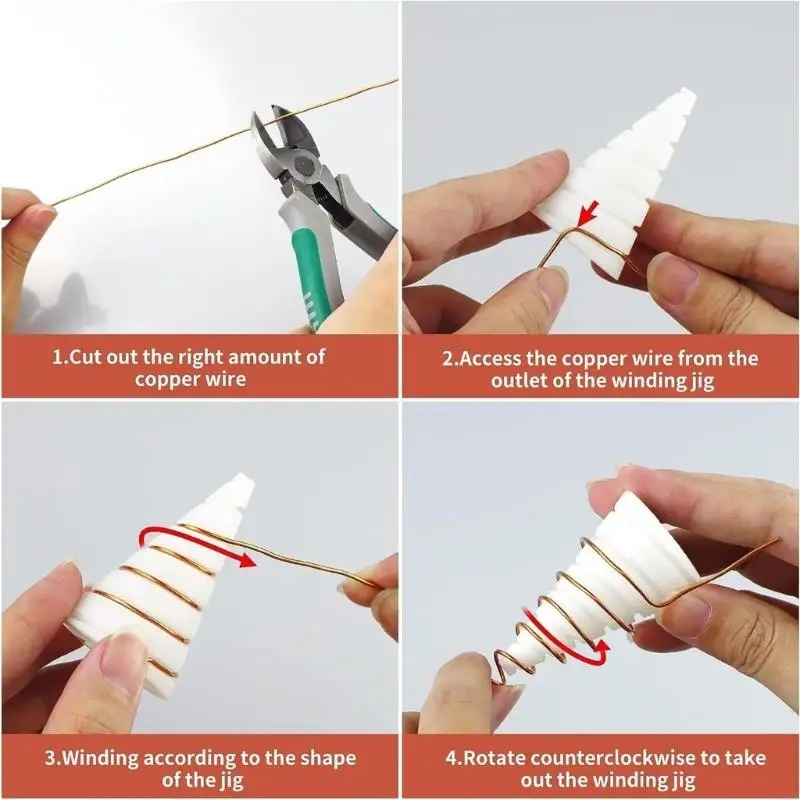 1.Cut out the right amount of copper wire

2.Access the copper wire from the outlet of the winding jig

3.Winding according to the shape of the jig

4.Rotate counterclockwise to take out the winding jig