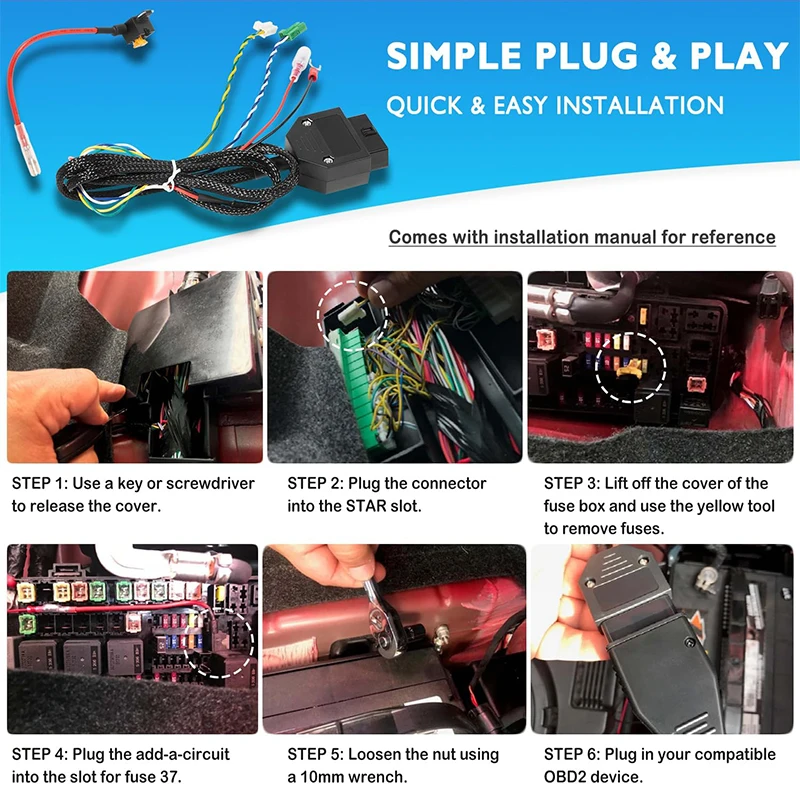 SIMPLE PLUG & PLAY
QUICK & EASY INSTALLATION

Comes with installation manual for reference

STEP 1: Use a key or screwdriver to release the cover.

STEP 2: Plug the connector into the STAR slot.

STEP 3: Lift off the cover of the fuse box and use the yellow tool to remove fuses.

STEP 4: Plug the add-a-circuit into the slot for fuse 37.

STEP 5: Loosen the nut using a 10mm wrench.

STEP 6: Plug in your compatible OBD2 device.