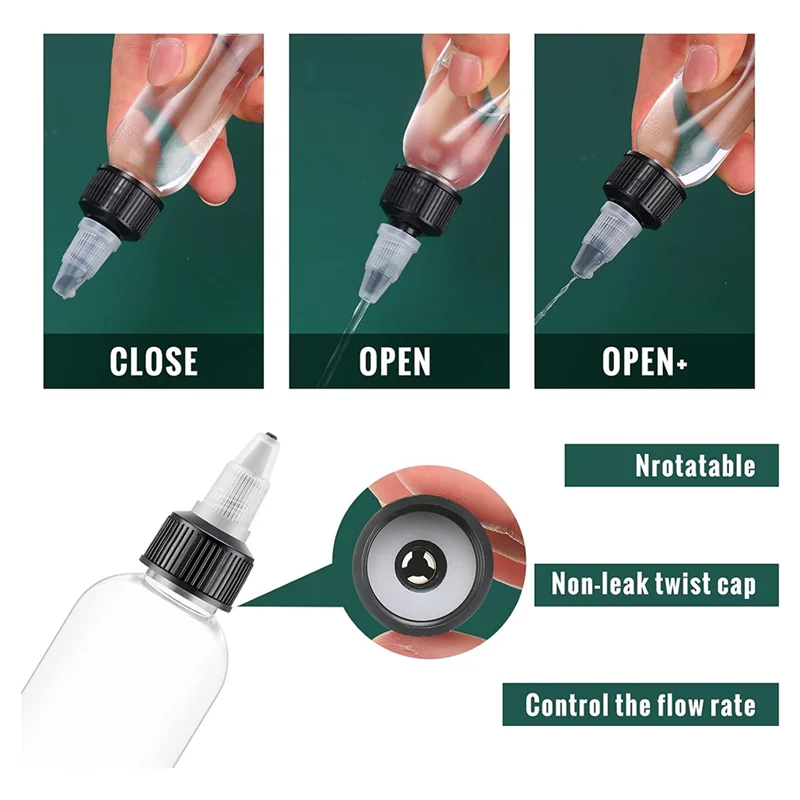 CLOSE

OPEN

OPEN+

Nrotatable

Non-leak twist cap

Control the flow rate