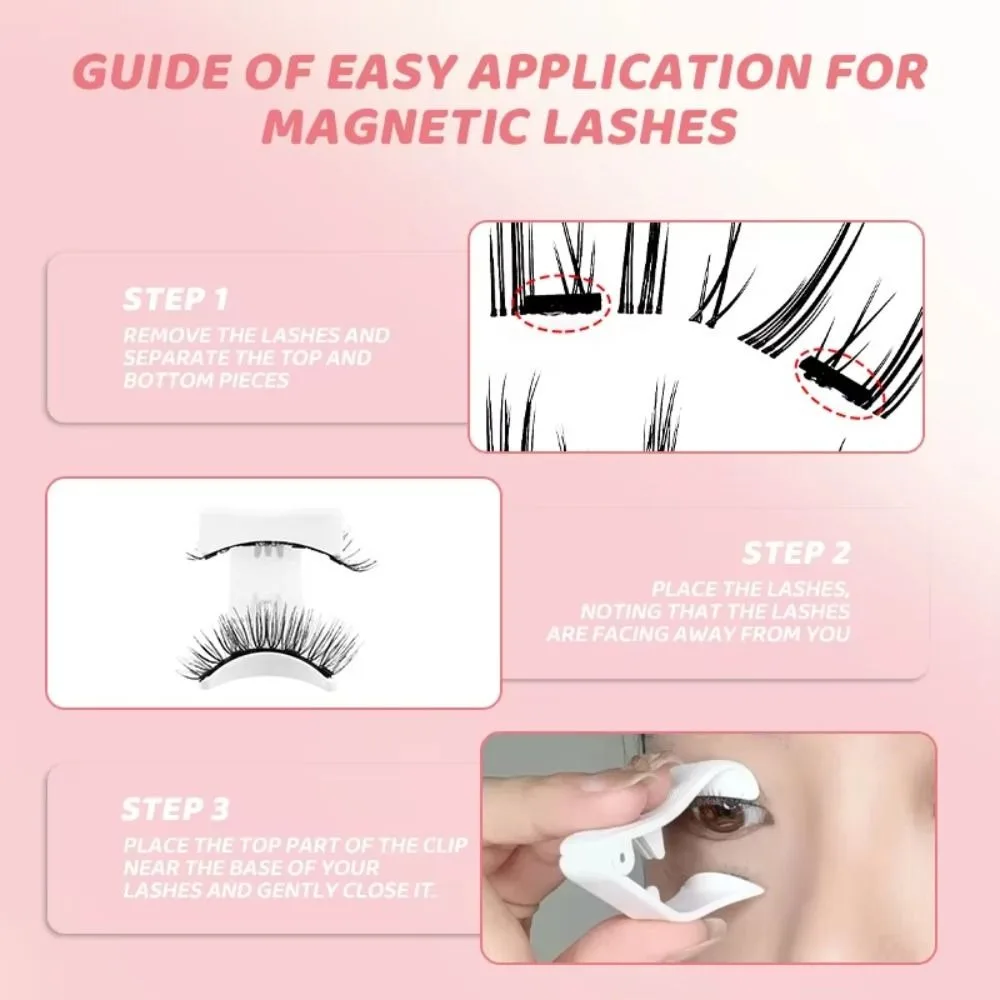 GUIDE OF EASY APPLICATION FOR MAGNETIC LASHES

STEP 1

REMOVE THE LASHES AND SEPARATE THE TOP AND BOTTOM PIECES

STEP 2

PLACE THE LASHES, NOTING THAT THE LASHES ARE FACING AWAY FROM YOU

STEP 3

PLACE THE TOP PART OF THE CLIP NEAR THE BASE OF YOUR LASHES AND GENTLY CLOSE IT.