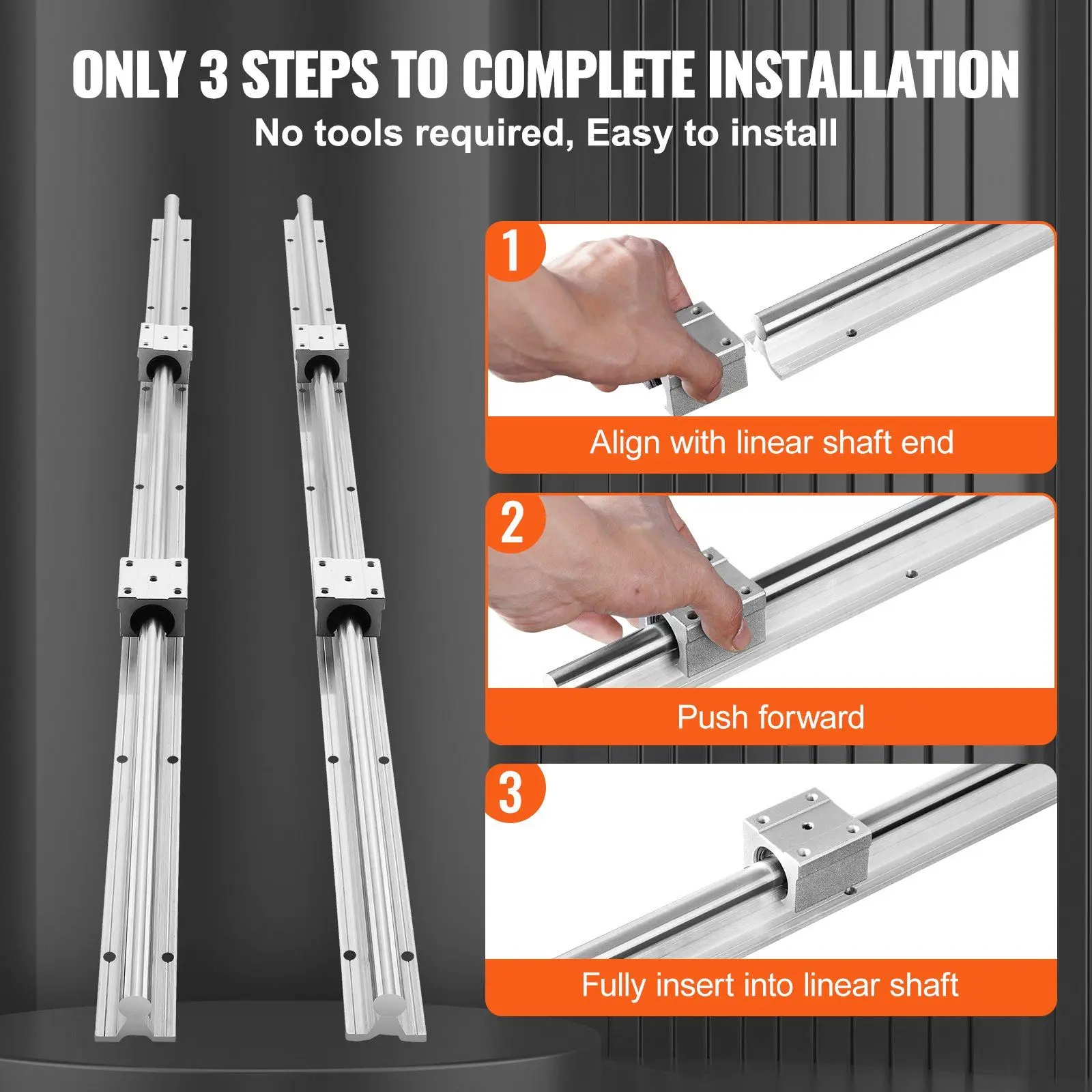 ONLY 3 STEPS TO COMPLETE INSTALLATION
No tools required, Easy to install

1
Align with linear shaft end

2
Push forward

3
Fully insert into linear shaft