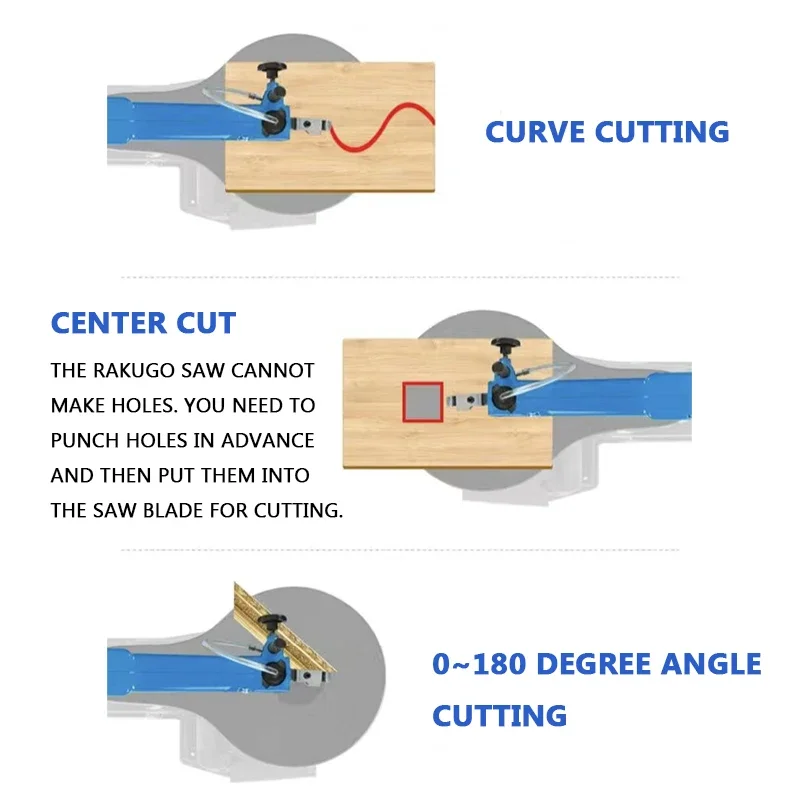 CURVE CUTTING

CENTER CUT

THE RAKUGO SAW CANNOT MAKE HOLES. YOU NEED TO PUNCH HOLES IN ADVANCE AND THEN PUT THEM INTO THE SAW BLADE FOR CUTTING.

0~180 DEGREE ANGLE CUTTING