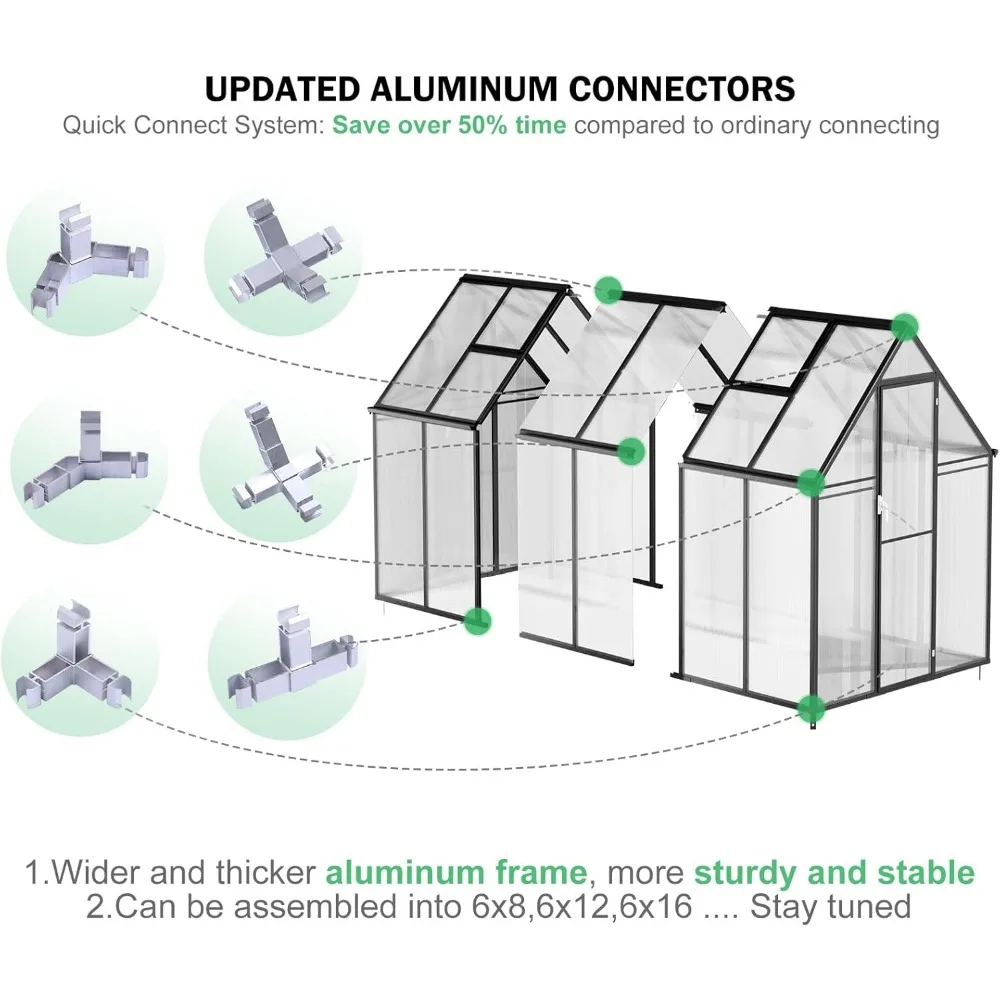 UPDATED ALUMINUM CONNECTORS

Quick Connect System: Save over 50% time compared to ordinary connecting

1.Wider and thicker aluminum frame, more sturdy and stable
2.Can be assembled into 6x8,6x12,6x16 .... Stay tuned