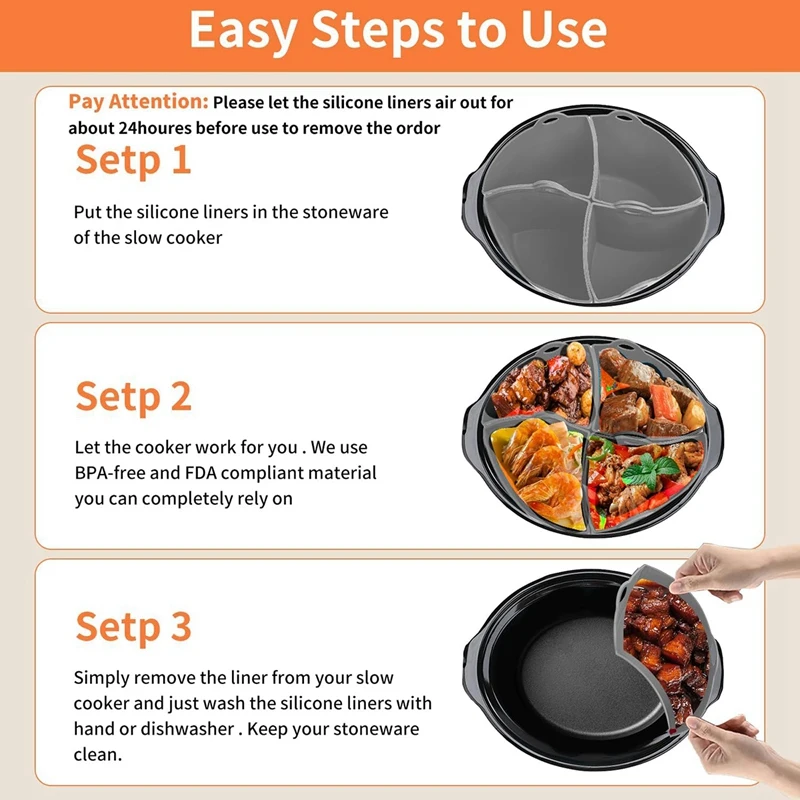 Easy Steps to Use

Pay Attention: Please let the silicone liners air out for about 24houres before use to remove the ordor

Setp 1

Put the silicone liners in the stoneware of the slow cooker

Setp 2

Let the cooker work for you . We use BPA-free and FDA compliant material you can completely rely on

Setp 3

Simply remove the liner from your slow cooker and just wash the silicone liners with hand or dishwasher . Keep your stoneware clean.