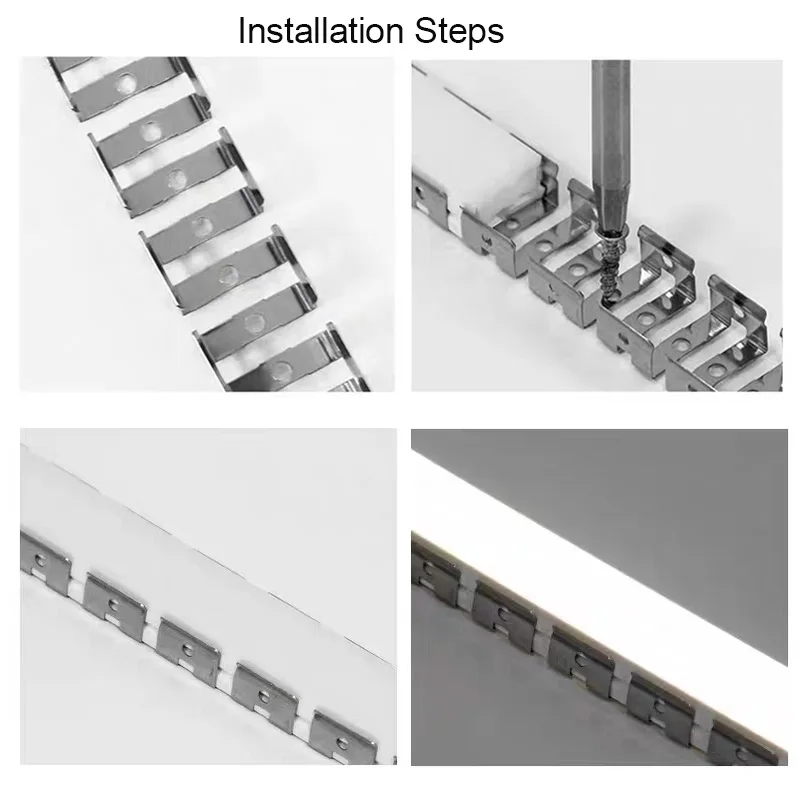 Installation Steps