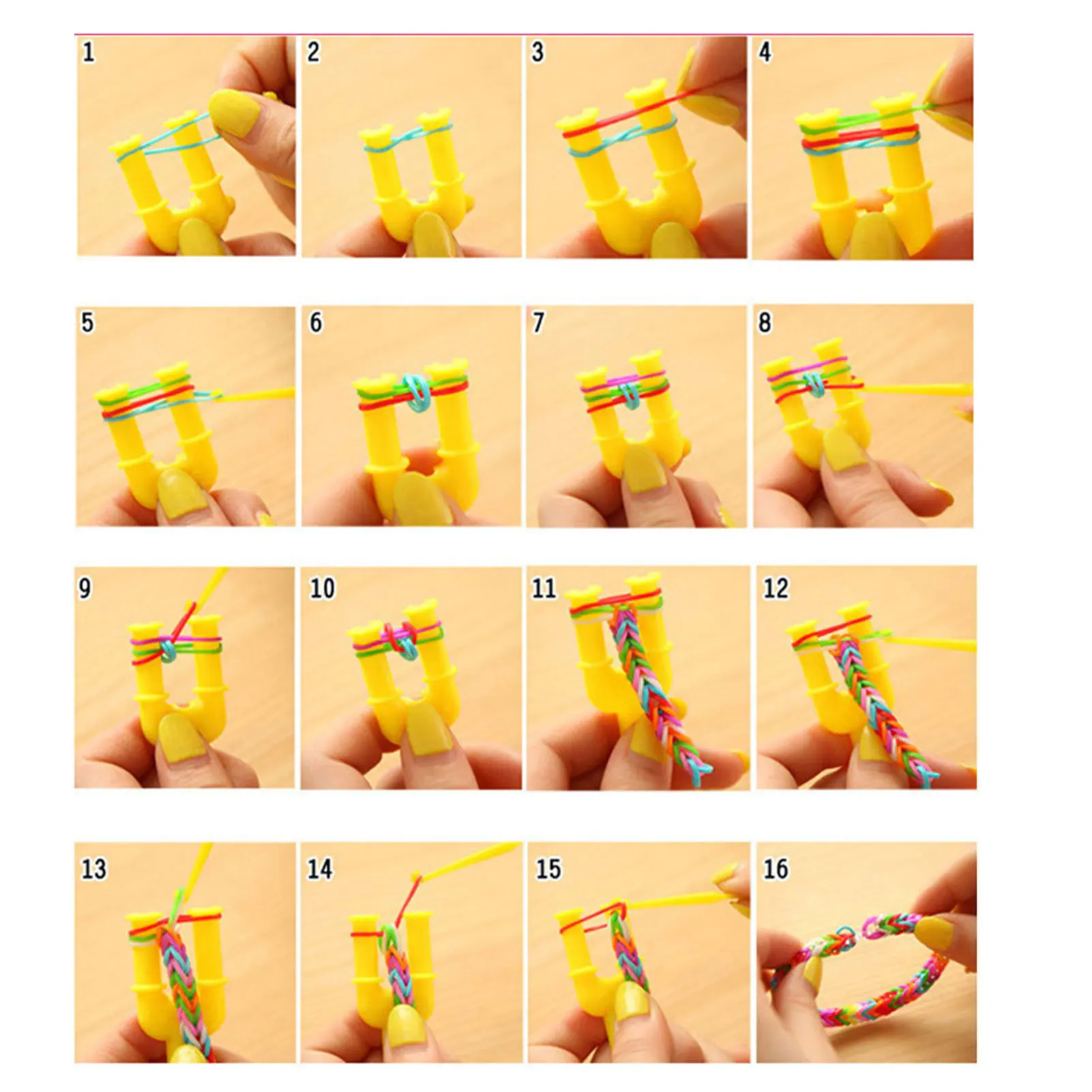 1

2

3

4

5

6

7

8

9

10

11

12

13

14

15

16