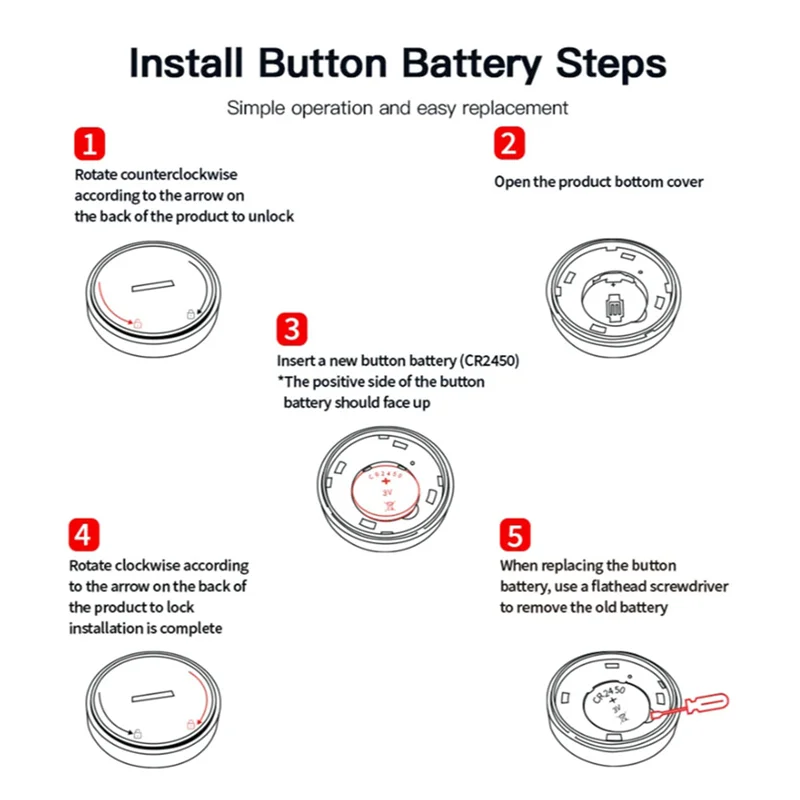 Install Button Battery Steps

Simple operation and easy replacement

1

Rotate counterclockwise according to the arrow on the back of the product to unlock

2

Open the product bottom cover

3

Insert a new button battery (CR2450)
*The positive side of the button battery should face up

CR2450
+
3V

4

Rotate clockwise according to the arrow on the back of the product to lock installation is complete

5

When replacing the button battery, use a flathead screwdriver to remove the old battery

CR2450
+
3V