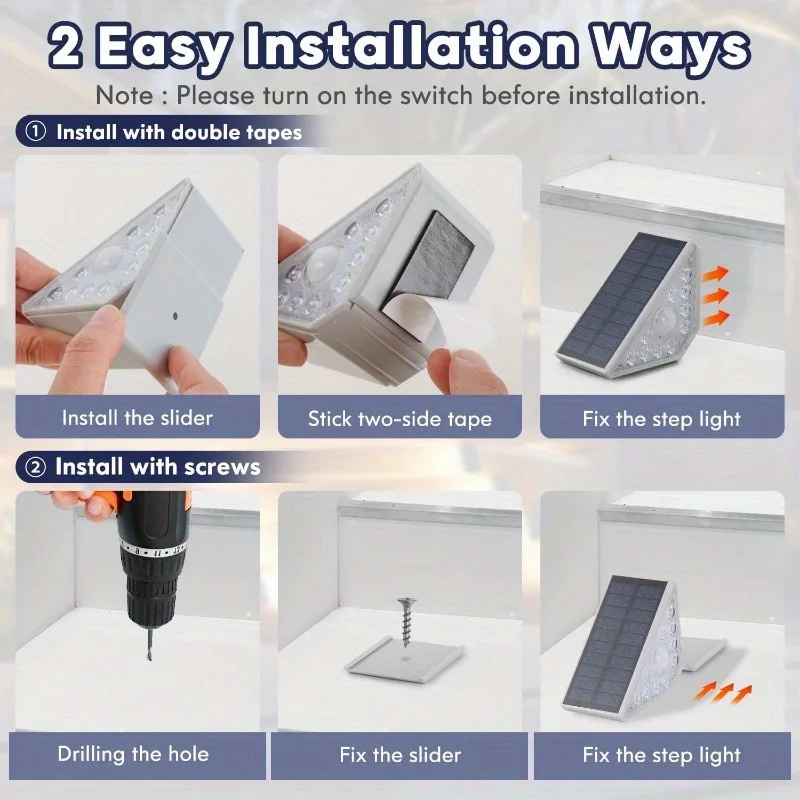 2 Easy Installation Ways

Note : Please turn on the switch before installation.

① Install with double tapes

Install the slider

Stick two-side tape

Fix the step light

② Install with screws

Drilling the hole

Fix the slider

Fix the step light