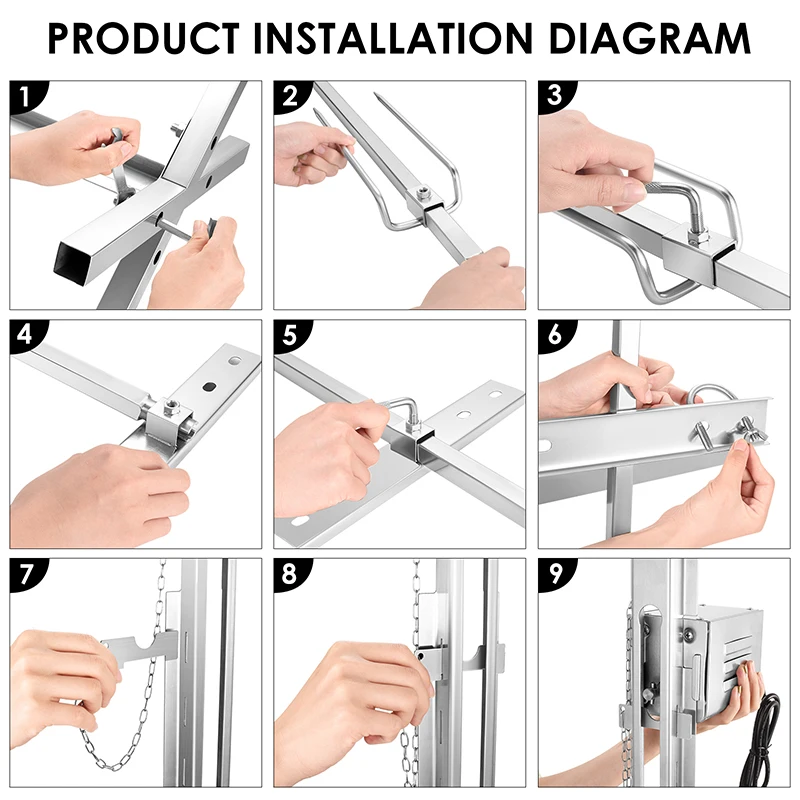 PRODUCT INSTALLATION DIAGRAM

1

2

3

4

5

6

7

8

9