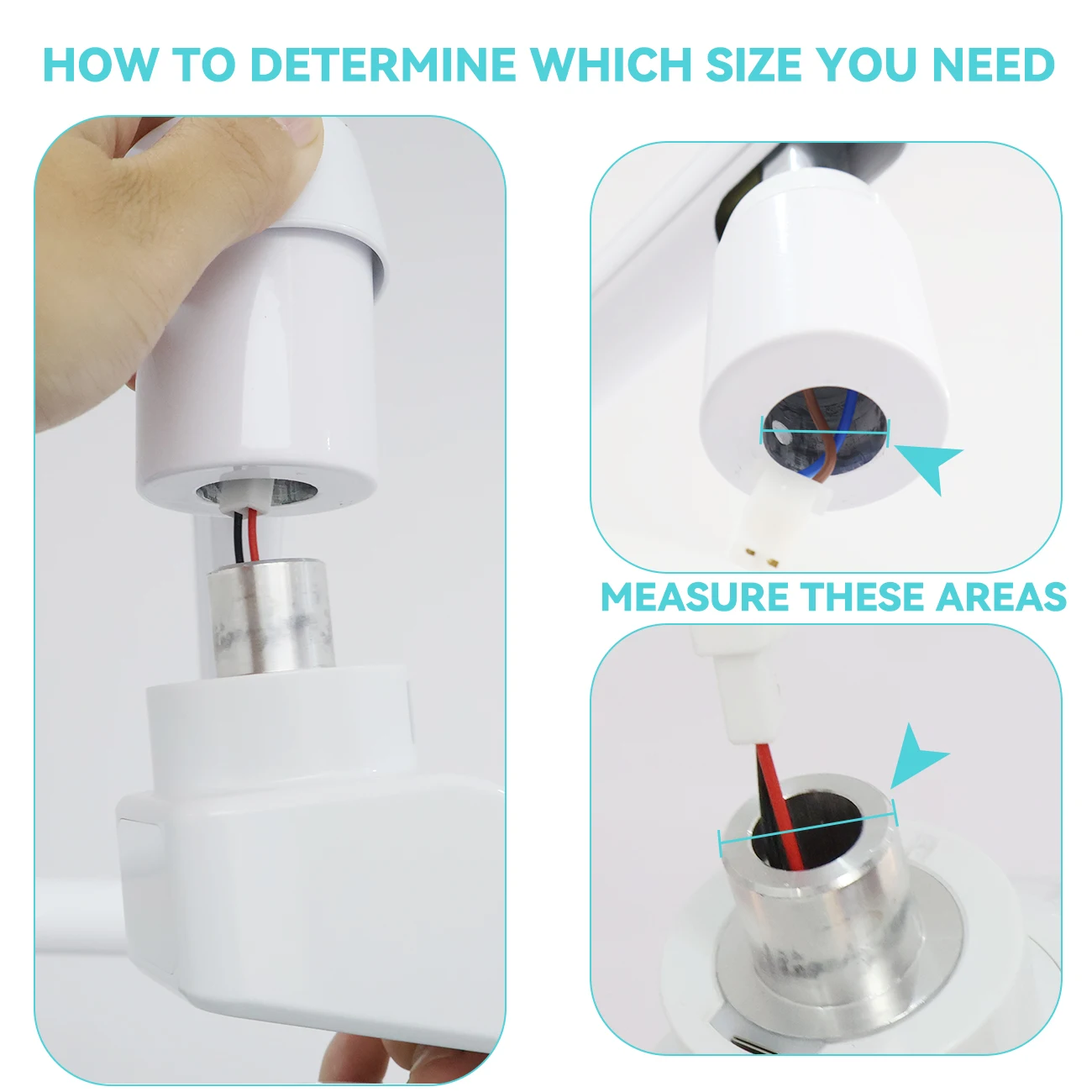 HOW TO DETERMINE WHICH SIZE YOU NEED

MEASURE THESE AREAS