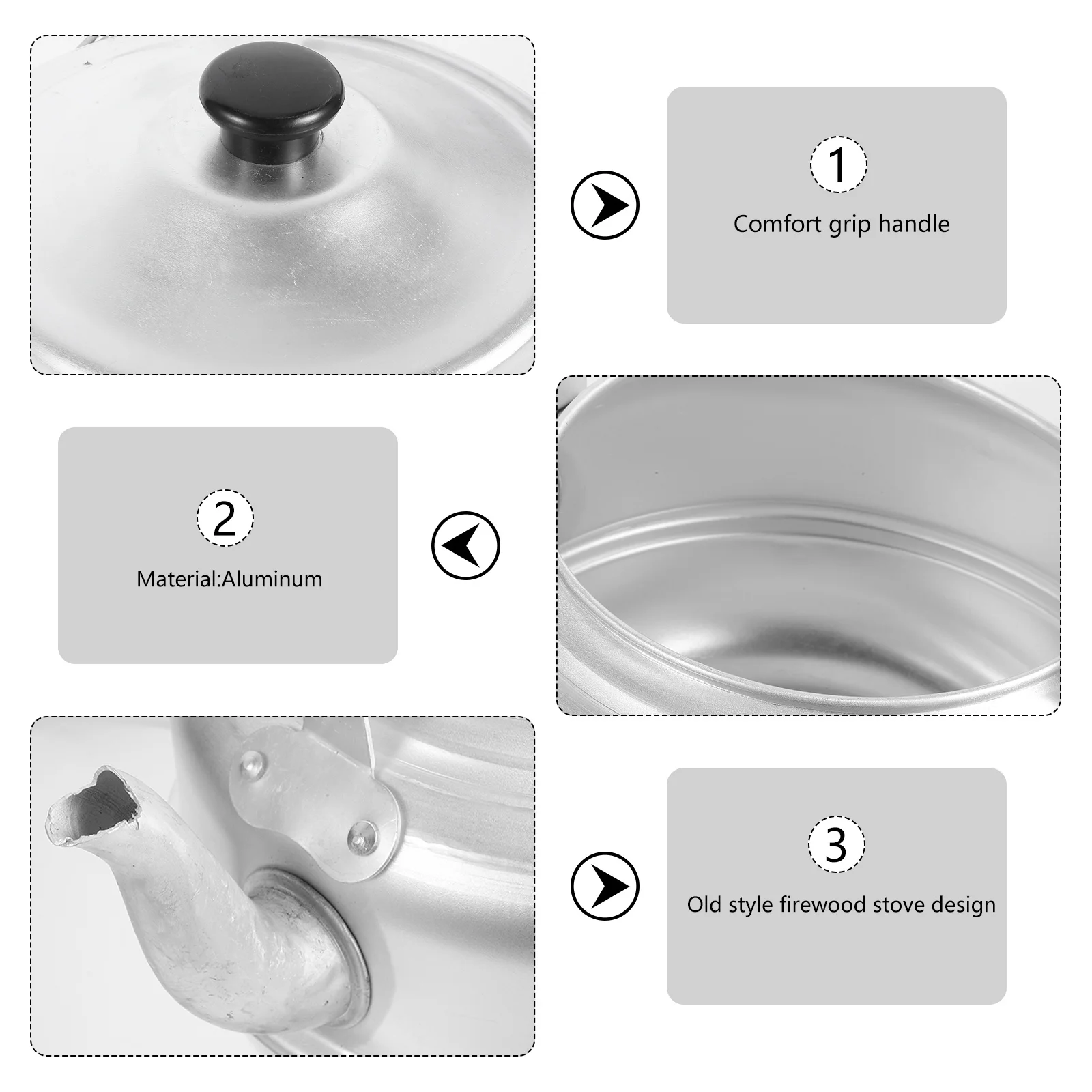 1

Comfort grip handle

2

Material:Aluminum

3

Old style firewood stove design