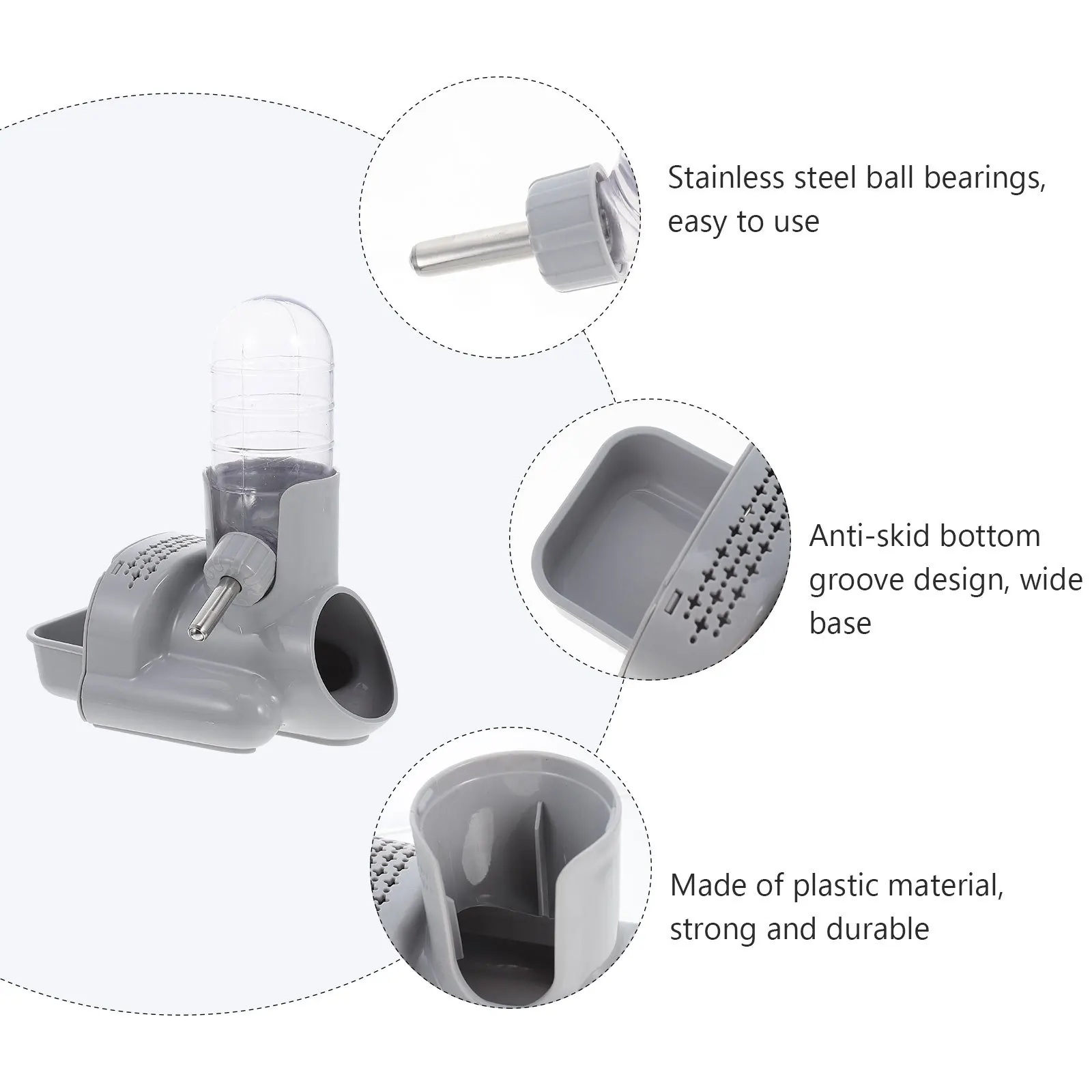 Stainless steel ball bearings, easy to use

Anti-skid bottom groove design, wide base

Made of plastic material, strong and durable