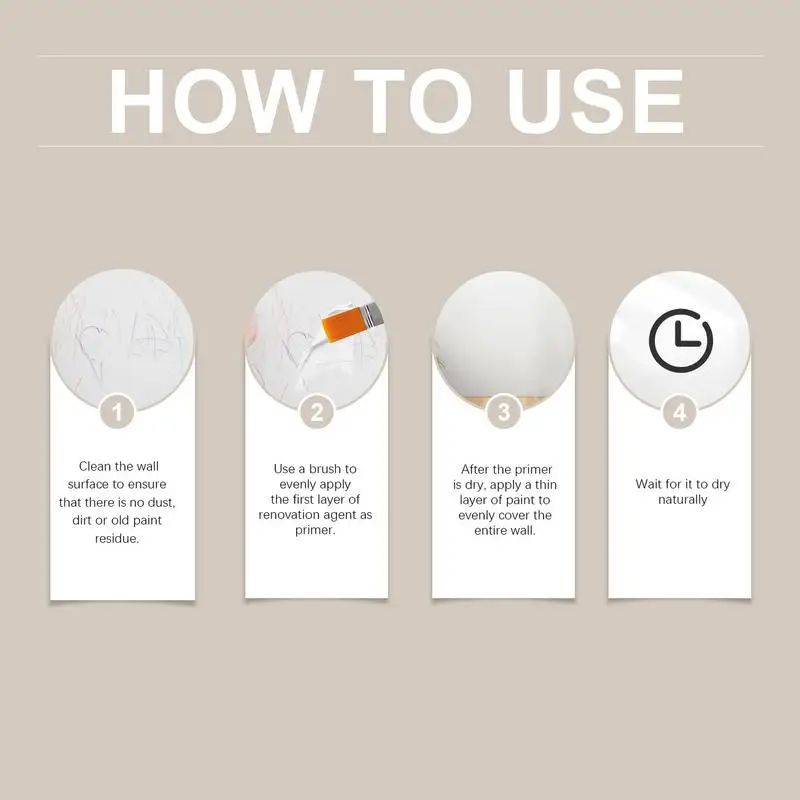 HOW TO USE

1

Clean the wall surface to ensure that there is no dust, dirt or old paint residue.

2

Use a brush to evenly apply the first layer of renovation agent as primer.

3

After the primer is dry, apply a thin layer of paint to evenly cover the entire wall.

4

Wait for it to dry naturally