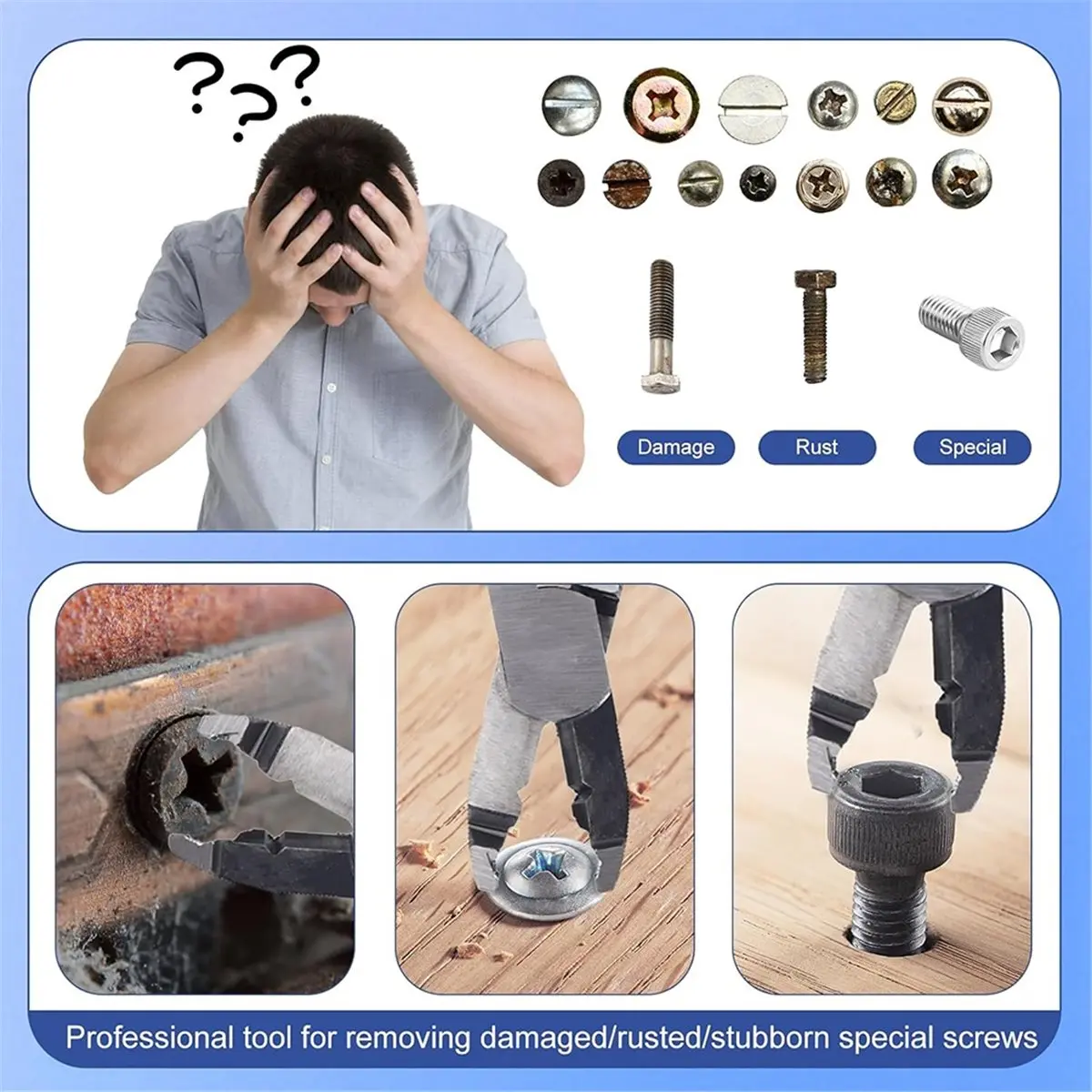 ???

Damage

Rust

Special

Professional tool for removing damaged/rusted/stubborn special screws