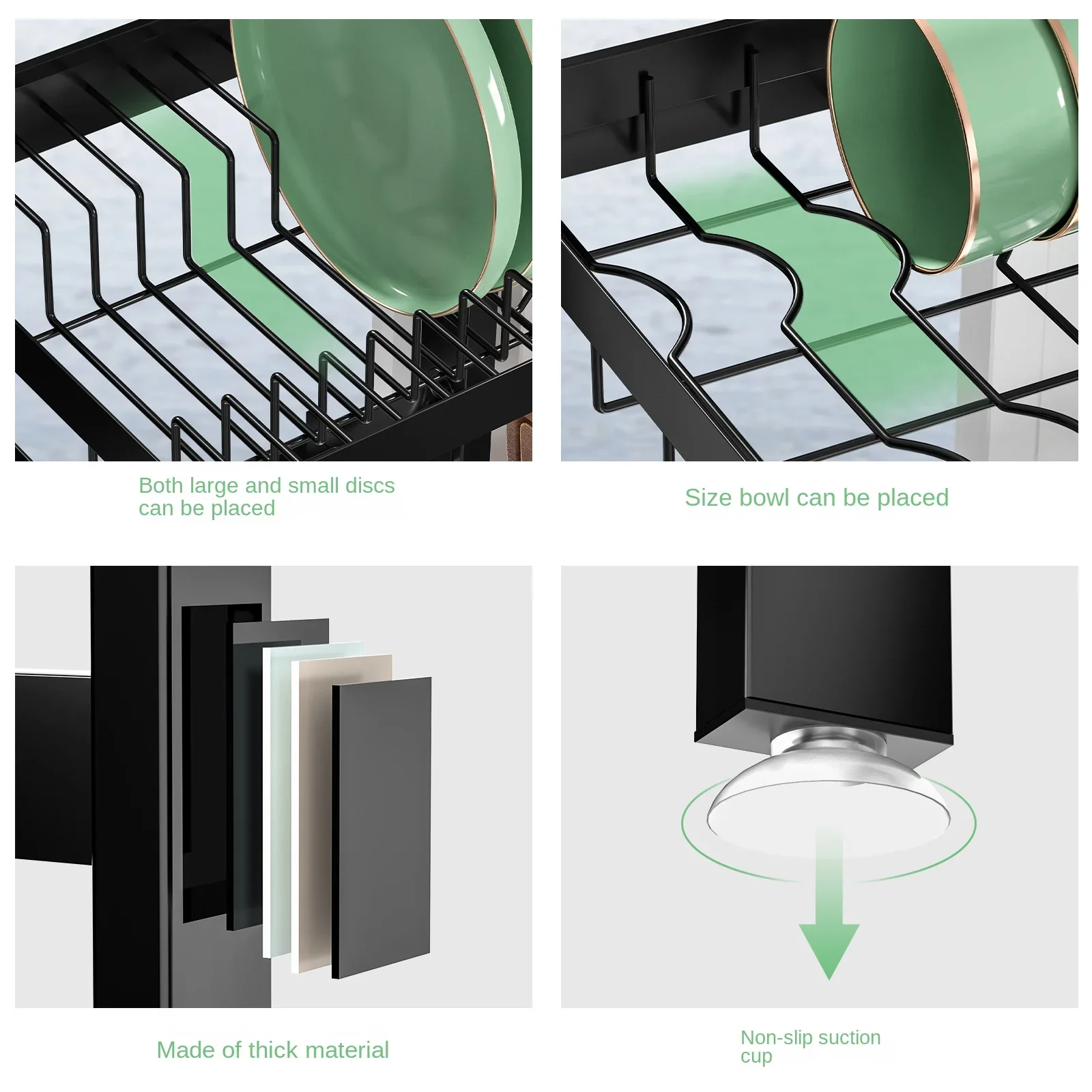 Both large and small discs can be placed

Size bowl can be placed

Made of thick material

Non-slip suction cup