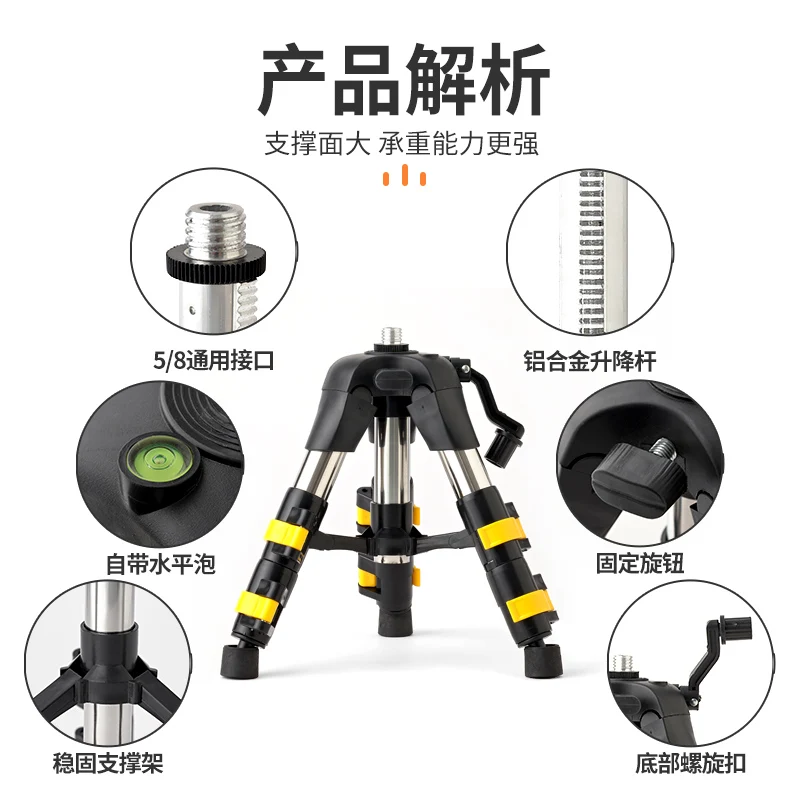 产品解析

支撑面大 承重能力更强

5/8通用接口

铝合金升降杆

自带水平泡

固定旋钮

稳固支撑架

底部螺旋扣