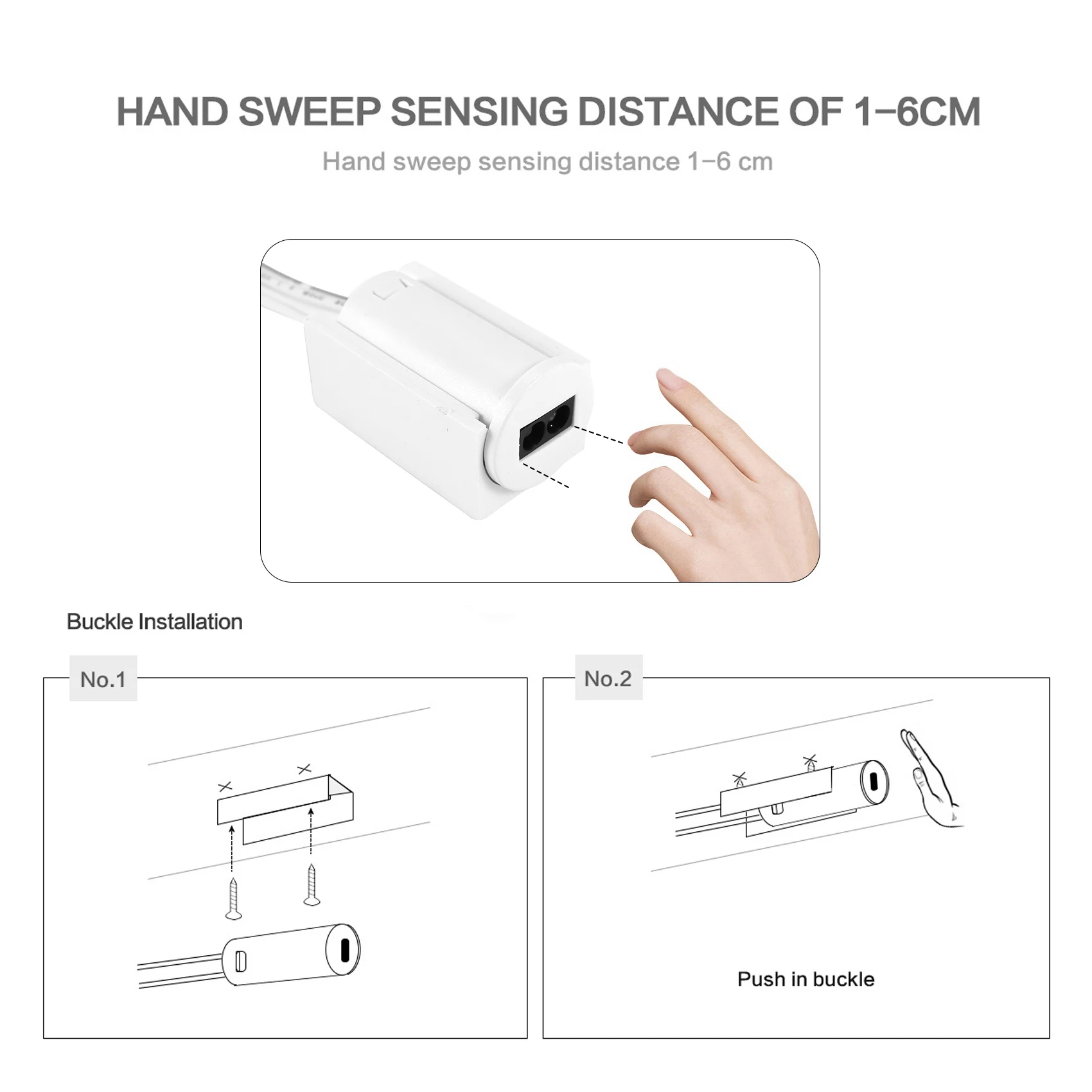 HAND SWEEP SENSING DISTANCE OF 1–6CM

Hand sweep sensing distance 1–6 cm

Buckle Installation

No.1

No.2

Push in buckle