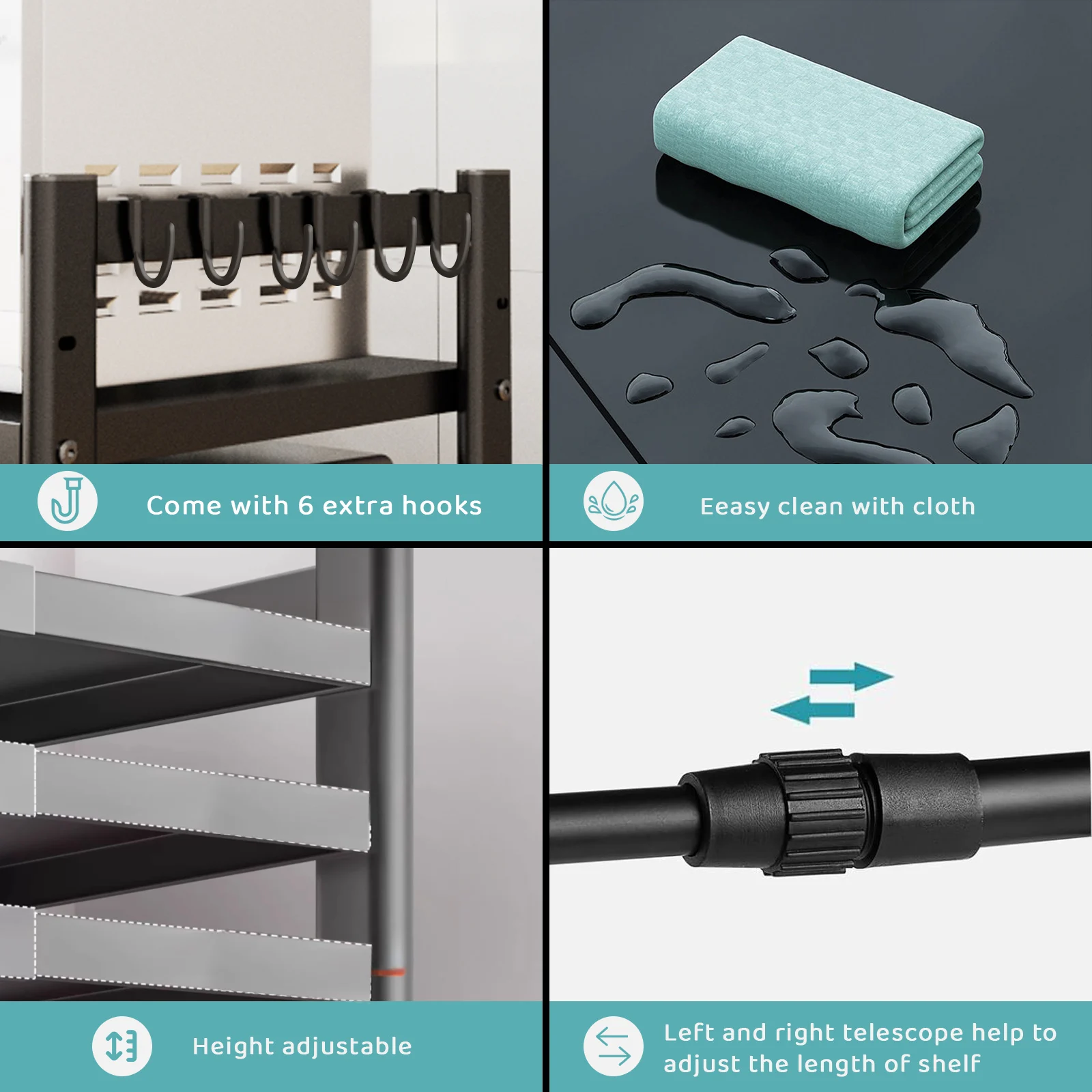 Come with 6 extra hooks

Eeasy clean with cloth

Height adjustable

Left and right telescope help to adjust the length of shelf