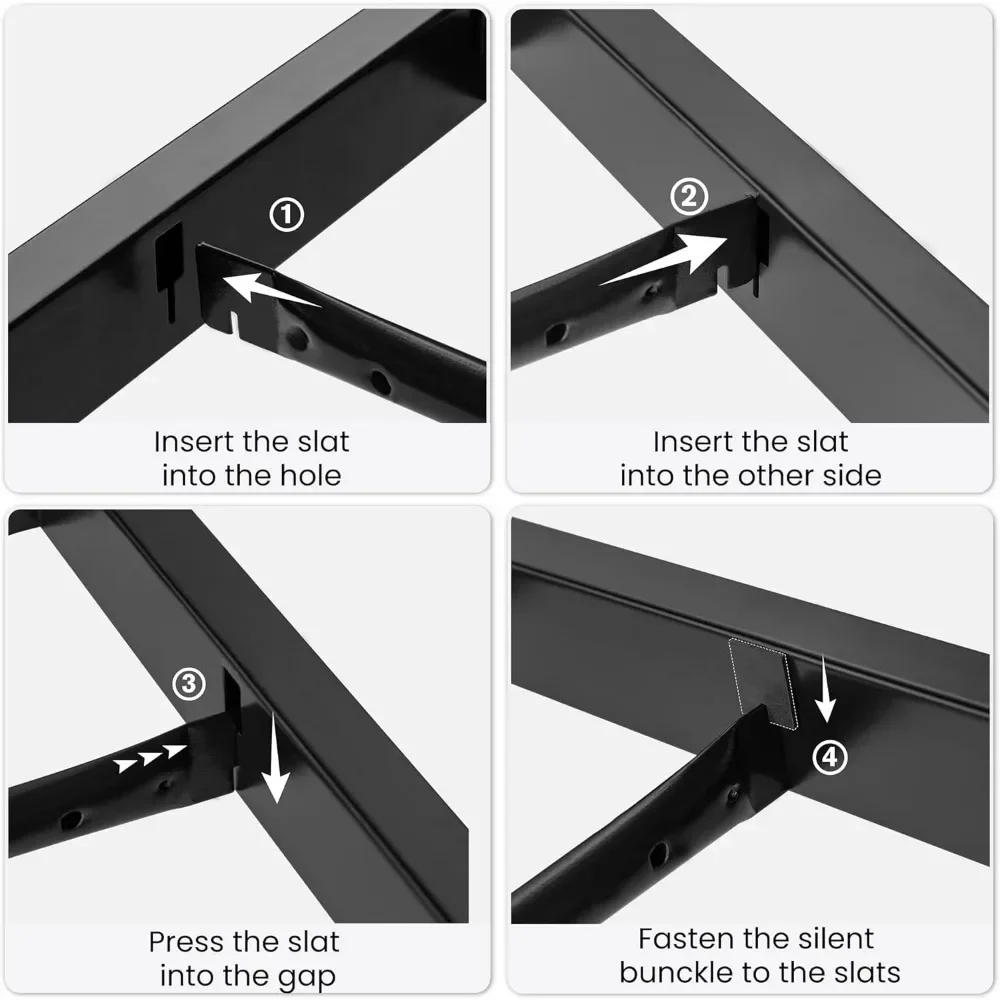 ①

Insert the slat into the hole

②

Insert the slat into the other side

③

Press the slat into the gap

④

Fasten the silent bunckle to the slats