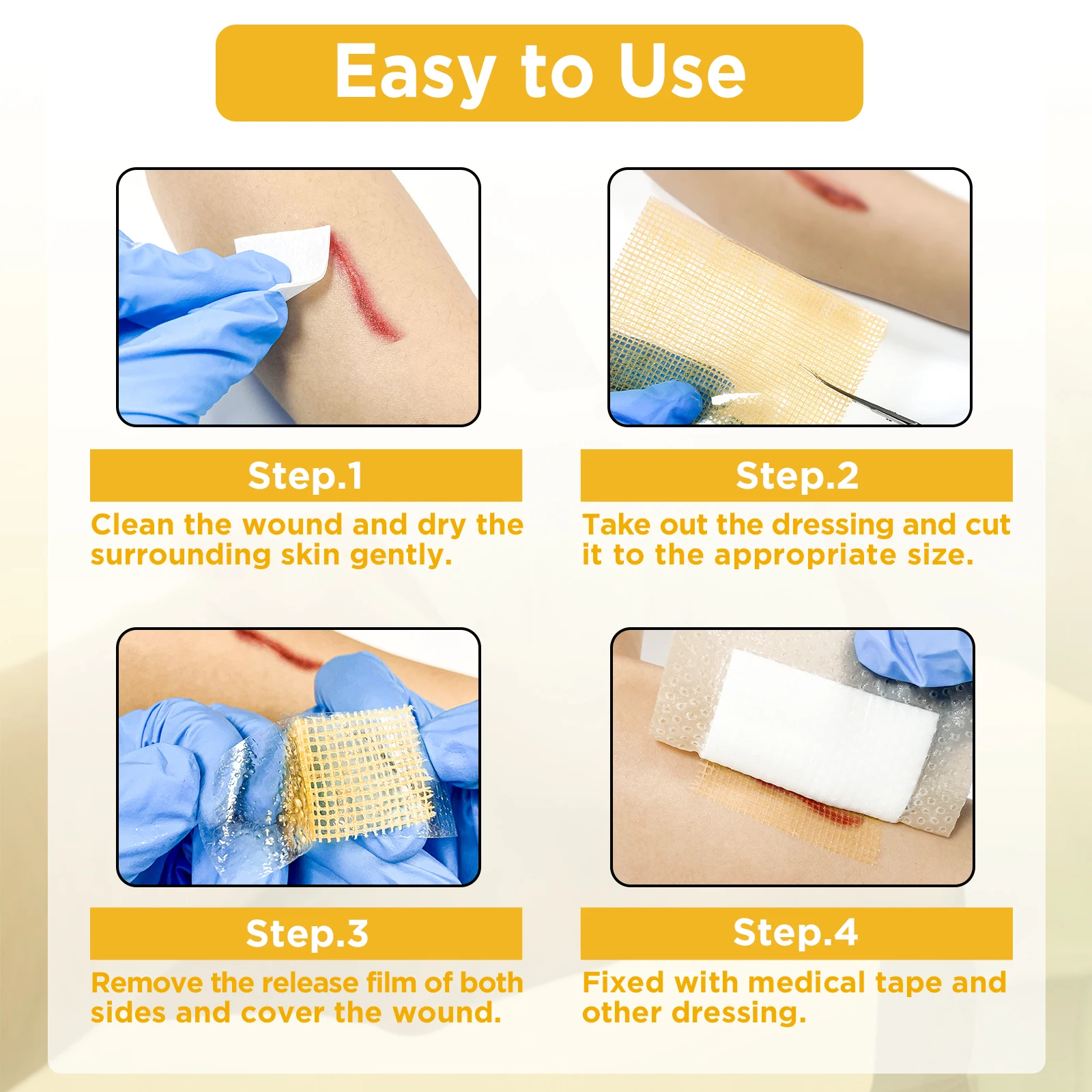 Easy to Use

Step.1

Clean the wound and dry the surrounding skin gently.

Step.2

Take out the dressing and cut it to the appropriate size.

Step.3

Remove the release film of both sides and cover the wound.

Step.4

Fixed with medical tape and other dressing.