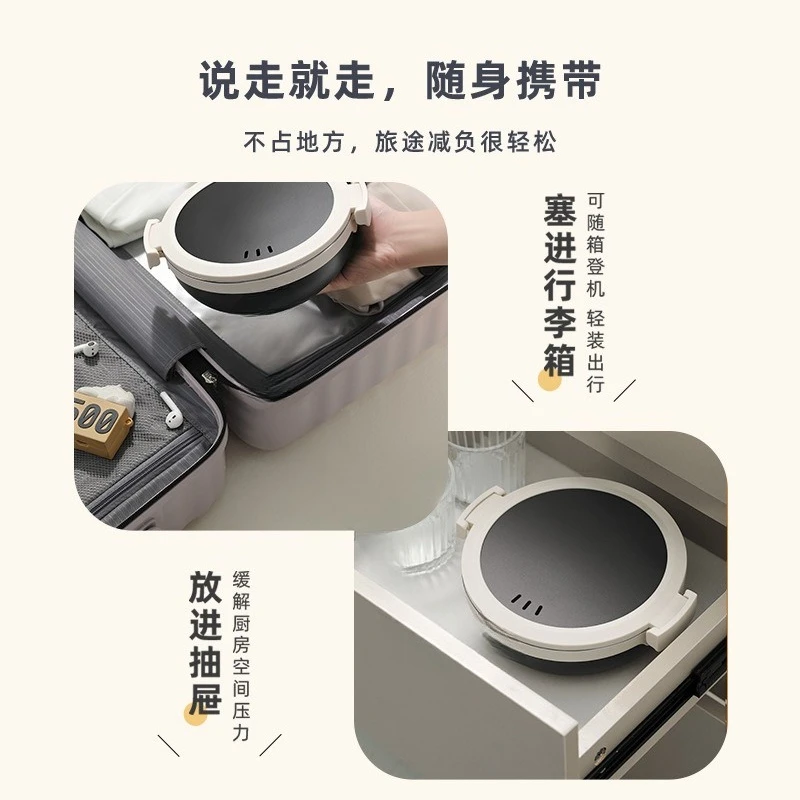 说走就走，随身携带

不占地方，旅途减负很轻松

塞进行李箱

可随箱登机 轻装出行

500

放进抽屉

缓解厨房空间压力