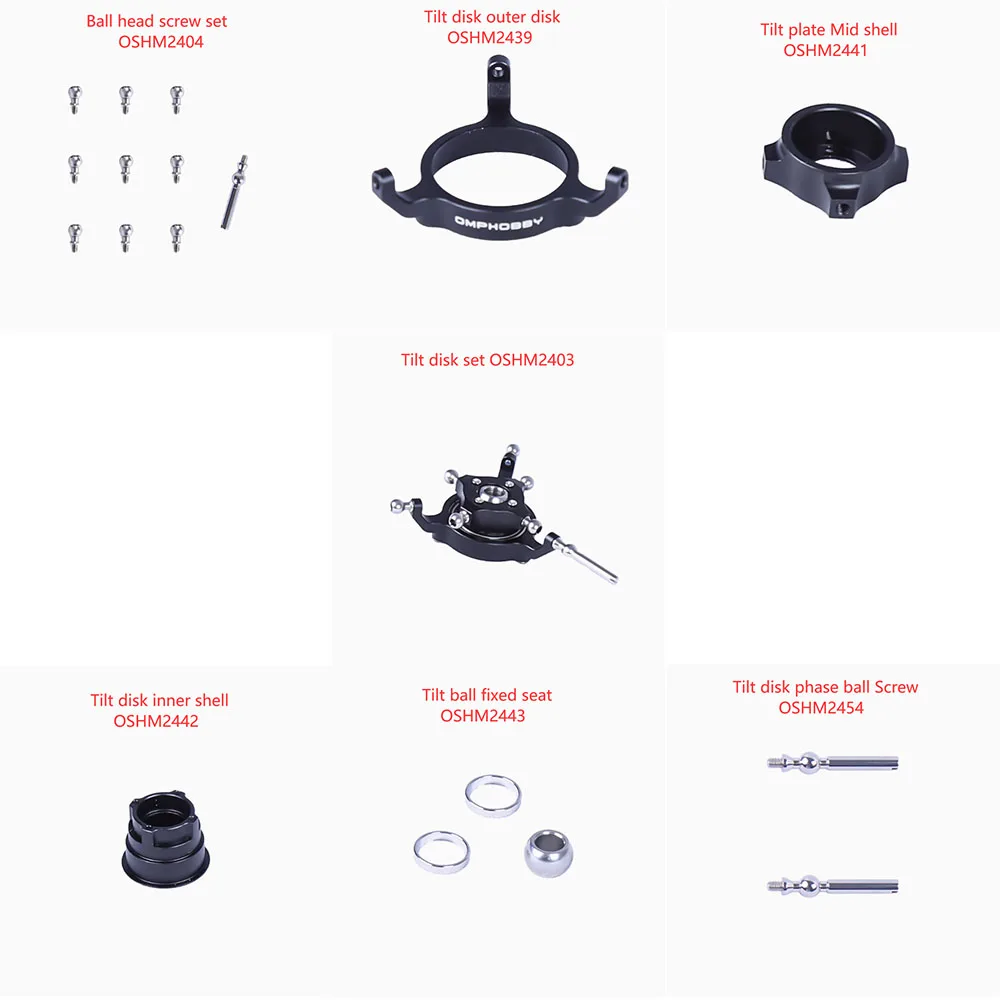 Ball head screw set
OSHM2404

Tilt disk outer disk
OSHM2439

OMPHOBBY

Tilt plate Mid shell
OSHM2441

Tilt disk set OSHM2403

Tilt disk inner shell
OSHM2442

Tilt ball fixed seat
OSHM2443

Tilt disk phase ball Screw
OSHM2454