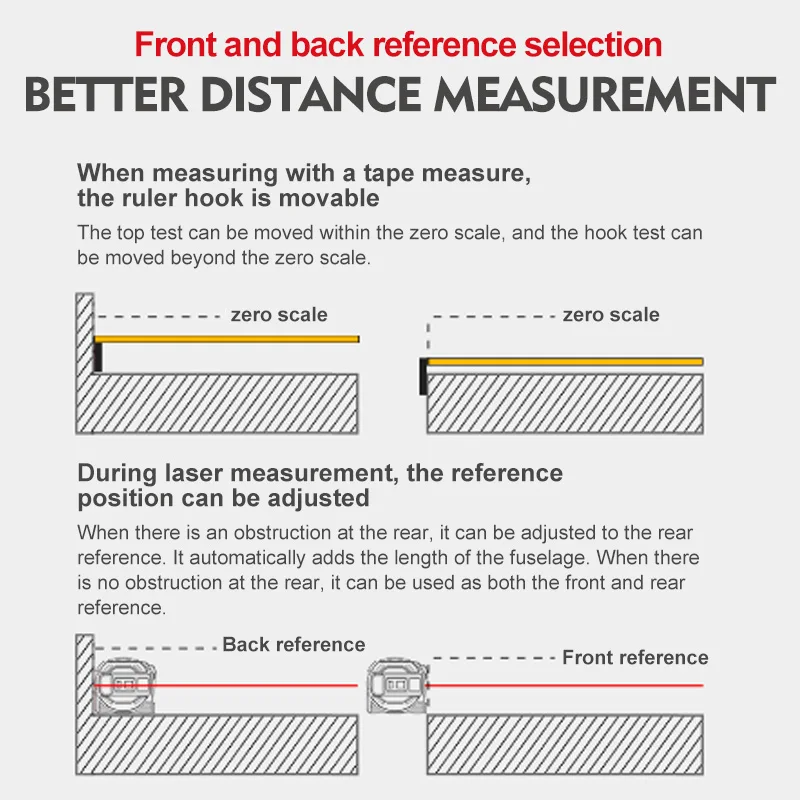 Front and back reference selection
BETTER DISTANCE MEASUREMENT

When measuring with a tape measure, the ruler hook is movable

The top test can be moved within the zero scale, and the hook test can be moved beyond the zero scale.

zero scale

zero scale

During laser measurement, the reference position can be adjusted

When there is an obstruction at the rear, it can be adjusted to the rear reference. It automatically adds the length of the fuselage. When there is no obstruction at the rear, it can be used as both the front and rear reference.

Back reference

Front reference