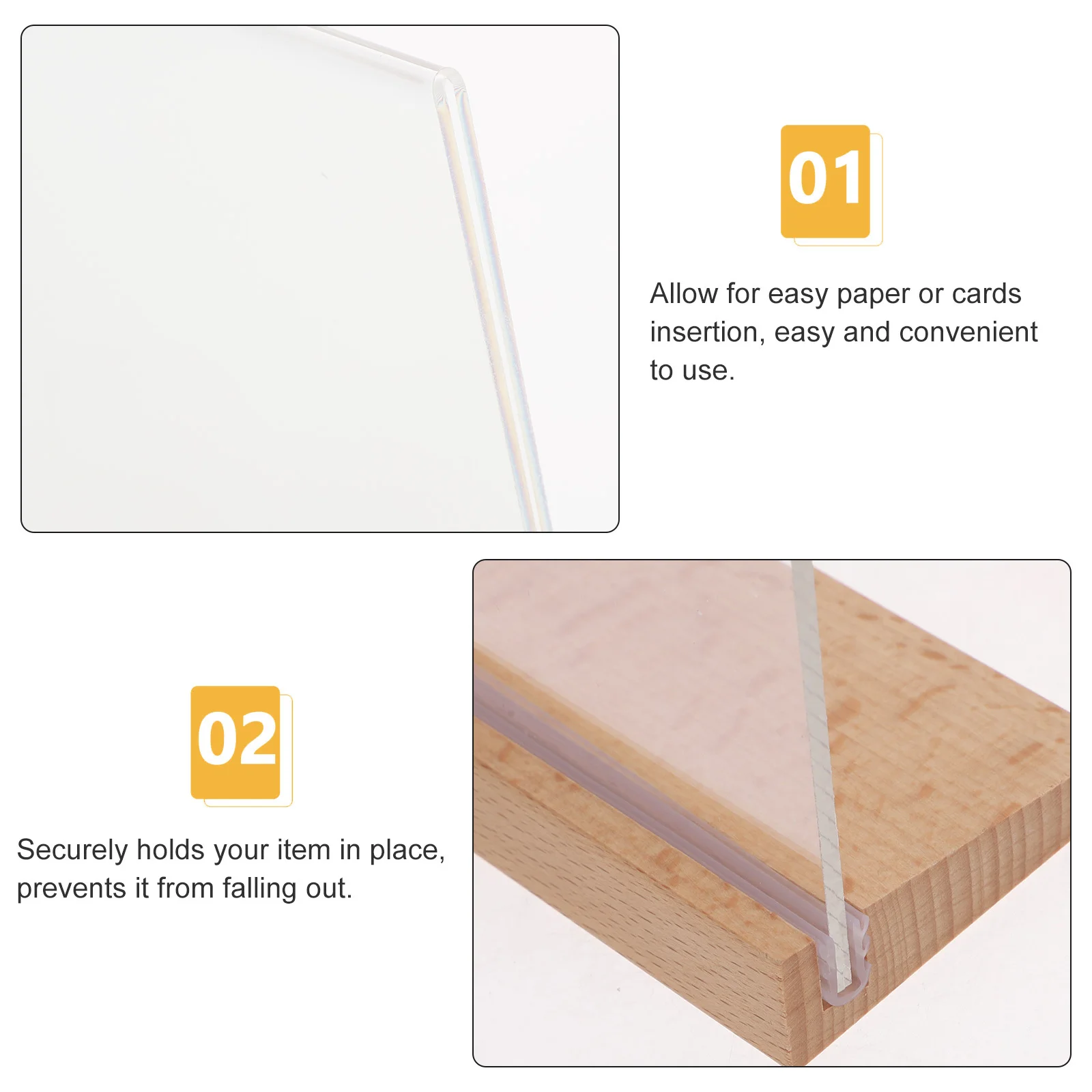 01

Allow for easy paper or cards insertion, easy and convenient to use.

02

Securely holds your item in place, prevents it from falling out.