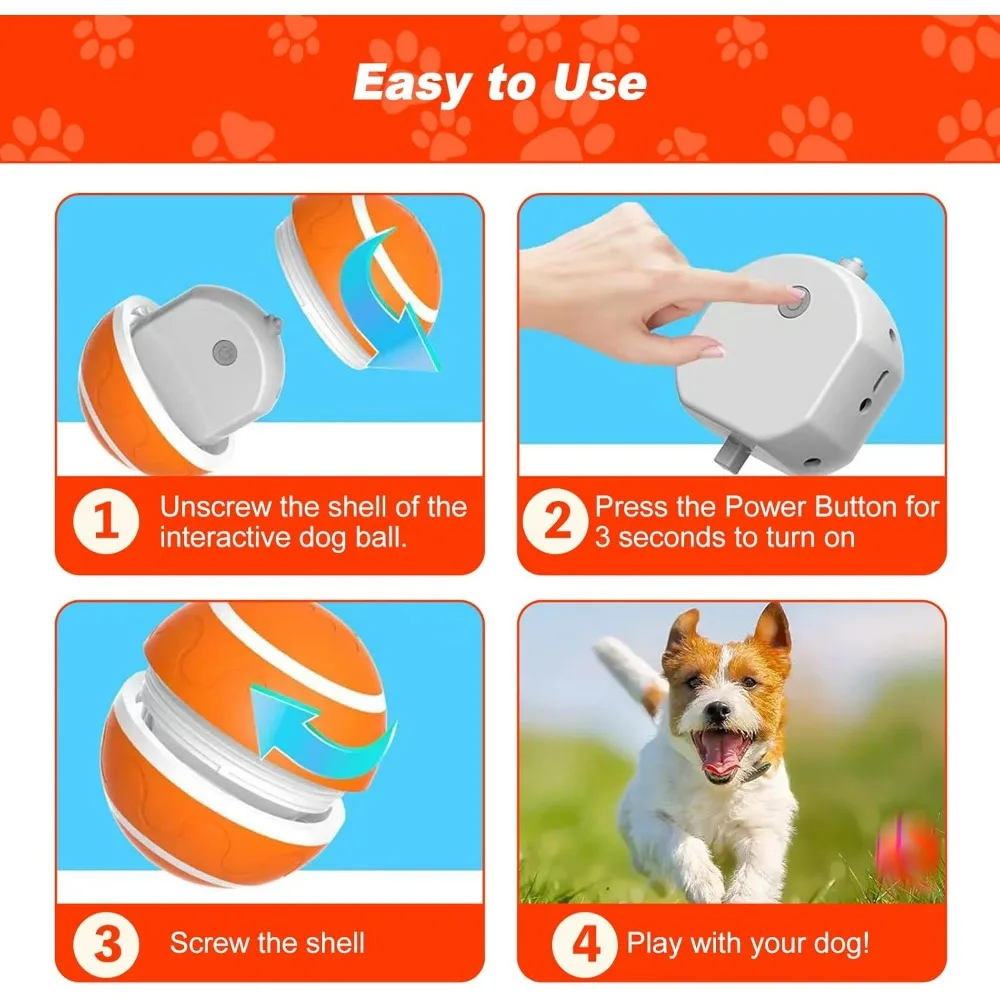 Easy to Use

1 Unscrew the shell of the interactive dog ball.

2 Press the Power Button for 3 seconds to turn on

3 Screw the shell

4 Play with your dog!