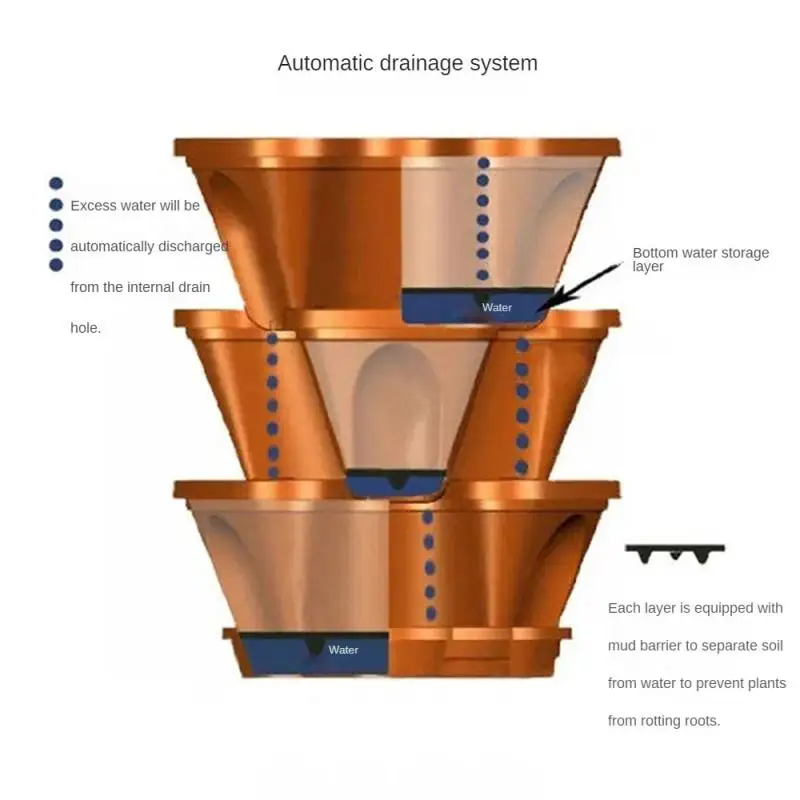 Automatic drainage system

Excess water will be automatically discharged from the internal drain hole.

Bottom water storage layer

Water

Water

Each layer is equipped with mud barrier to separate soil from water to prevent plants from rotting roots.