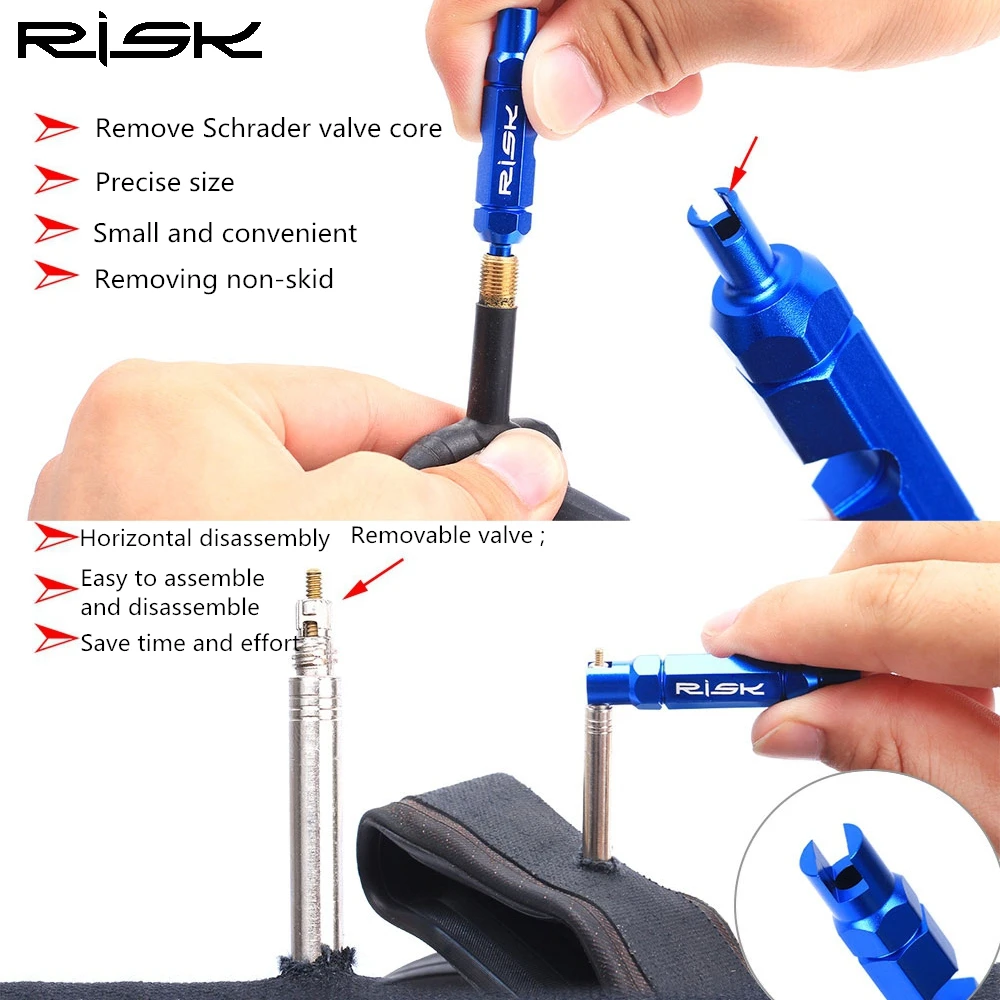 RISK

Remove Schrader valve core

Precise size

Small and convenient

Removing non-skid

RISK

Horizontal disassembly

Removable valve ;

Easy to assemble and disassemble

Save time and effort

RISK