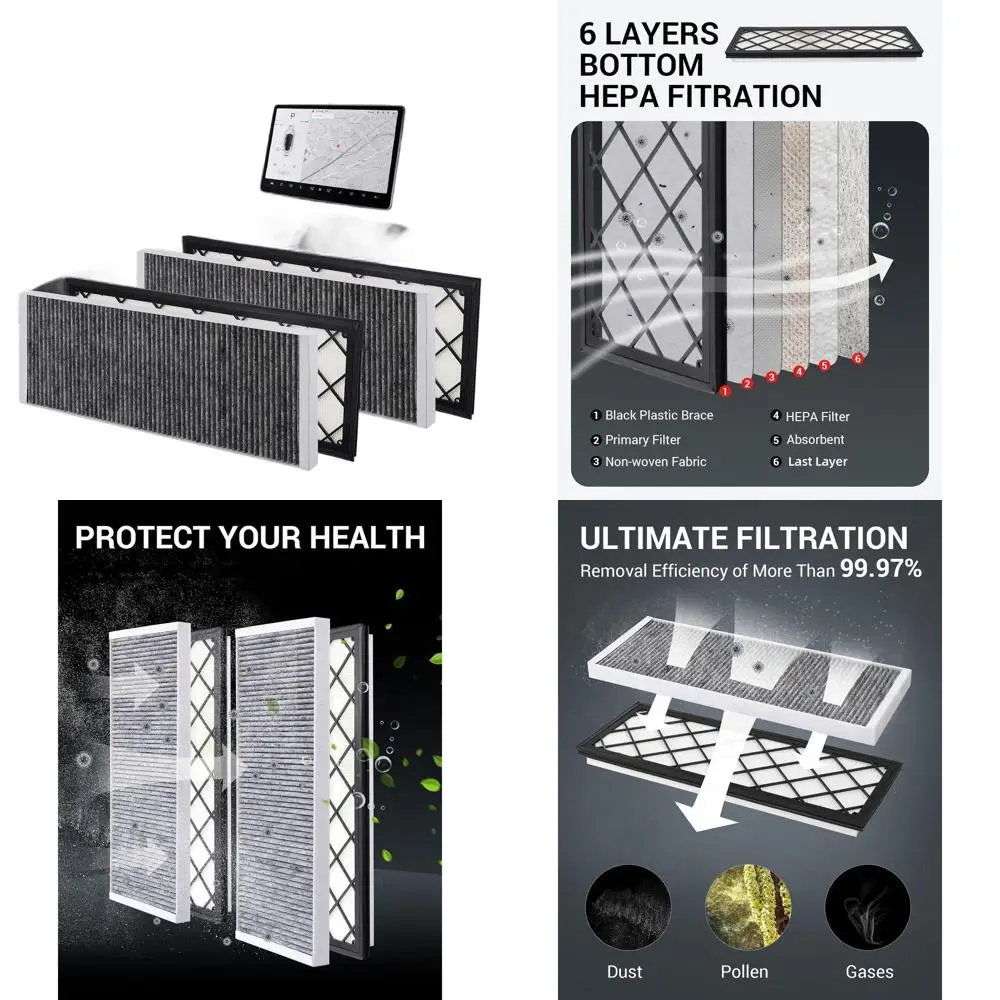 6 LAYERS
BOTTOM
HEPA FITRATION

1 2 3 4 5 6

1 Black Plastic Brace
2 Primary Filter
3 Non-woven Fabric
4 HEPA Filter
5 Absorbent
6 Last Layer

PROTECT YOUR HEALTH

ULTIMATE FILTRATION
Removal Efficiency of More Than 99.97%

Dust
Pollen
Gases