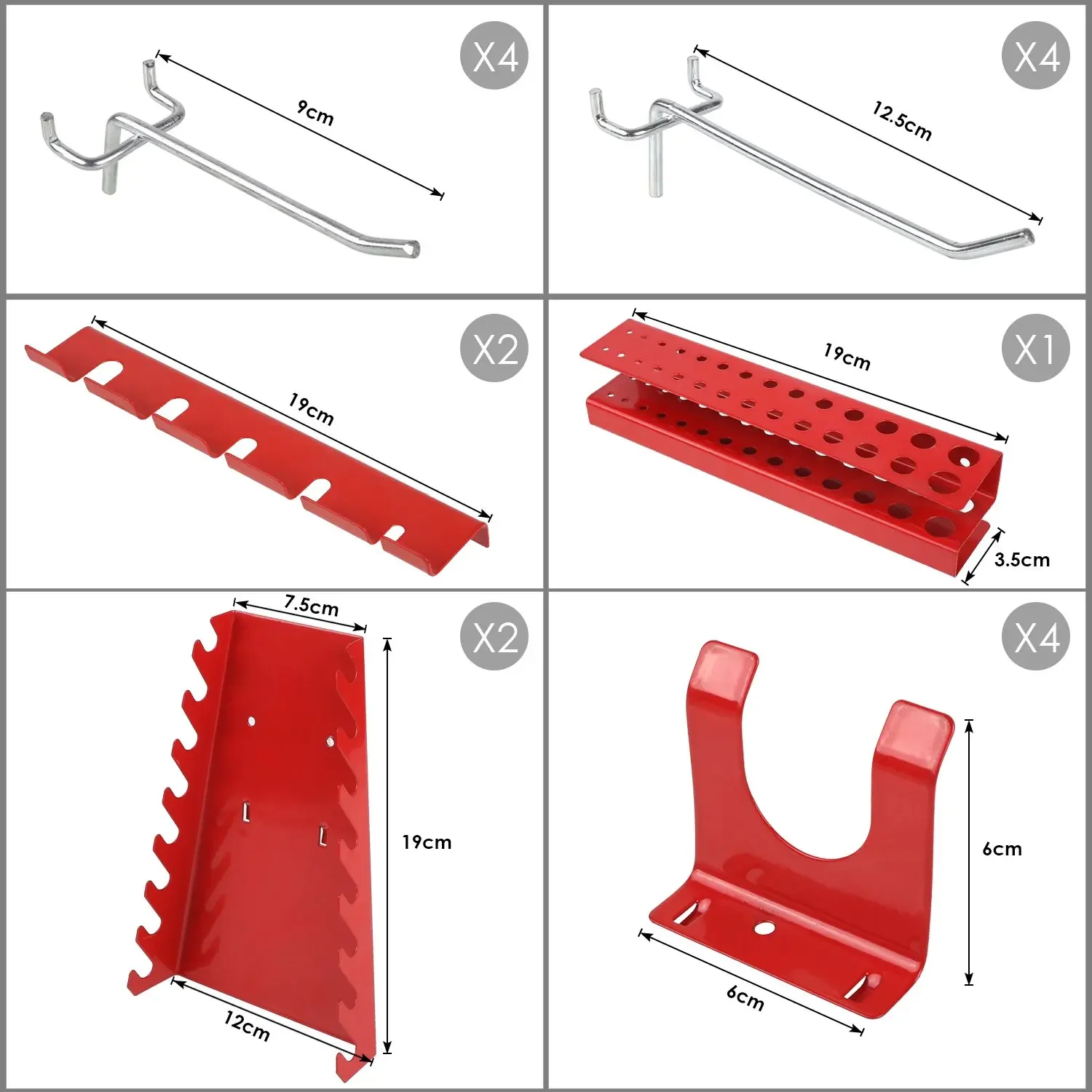 X4
9cm

X4
12.5cm

X2
19cm

X1
19cm
3.5cm

X2
7.5cm
19cm
12cm

X4
6cm
6cm