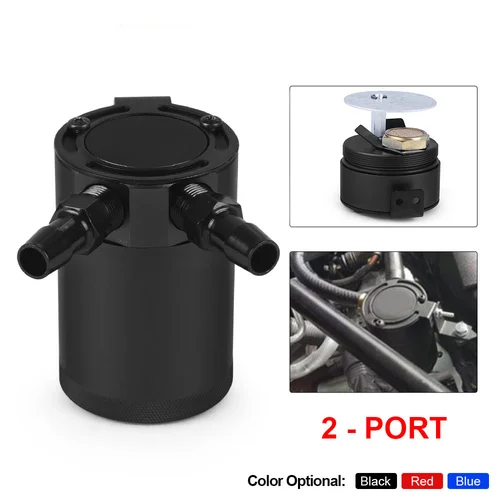 2 - PORT

Color Optional: Black Red Blue