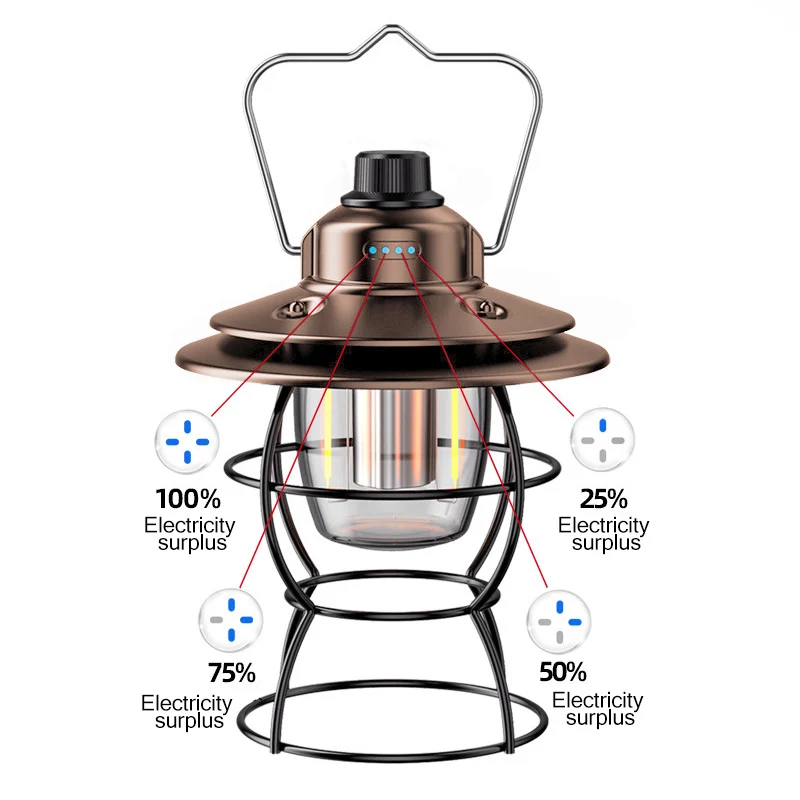 100%
Electricity surplus

25%
Electricity surplus

75%
Electricity surplus

50%
Electricity surplus