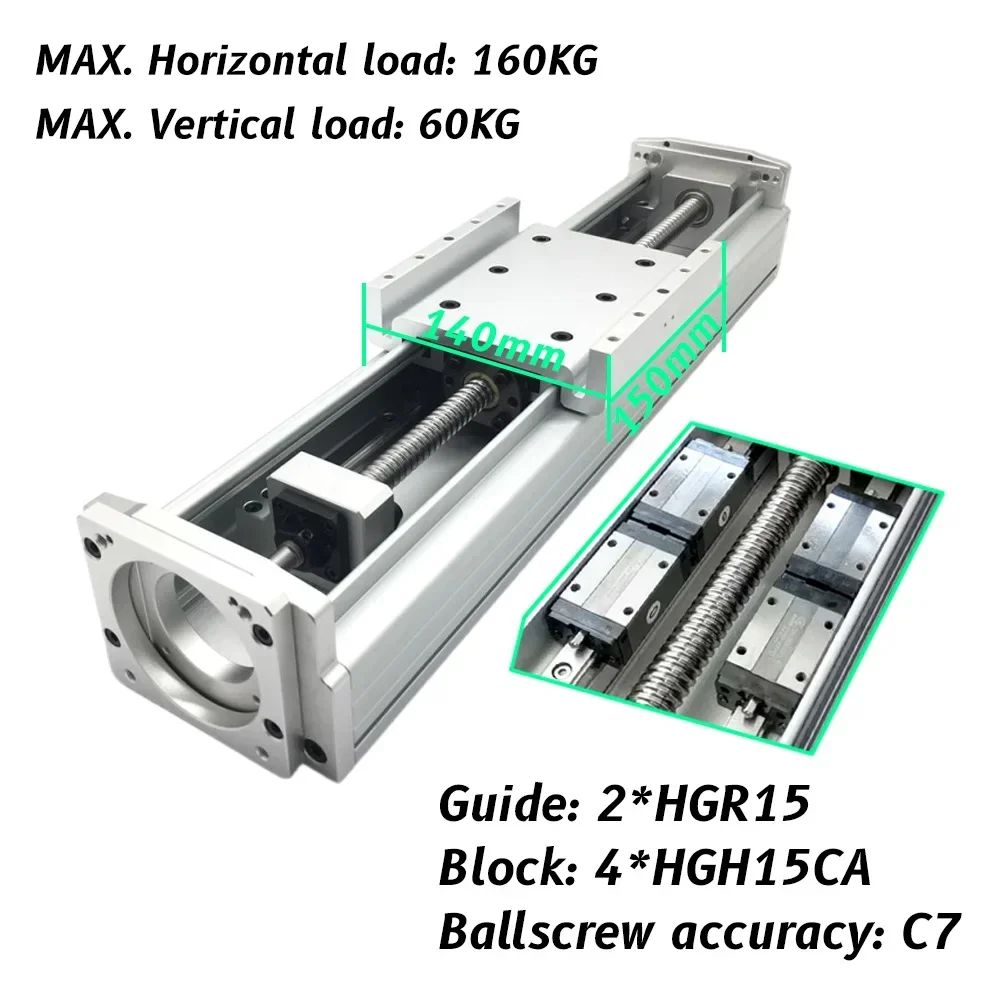 MAX. Horizontal load: 160KG
MAX. Vertical load: 60KG

140mm
150mm

Guide: 2*HGR15
Block: 4*HGH15CA
Ballscrew accuracy: C7