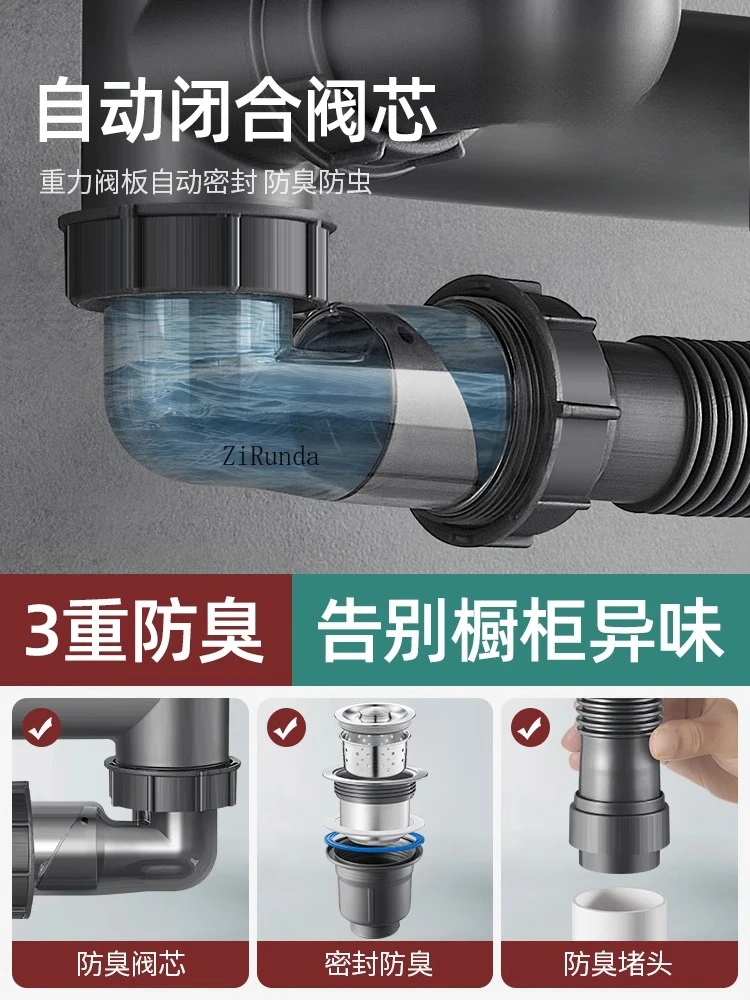 自动闭合阀芯

重力阀板自动密封 防臭防虫

ZiRunda

3重防臭 告别橱柜异味

防臭阀芯

密封防臭

防臭堵头