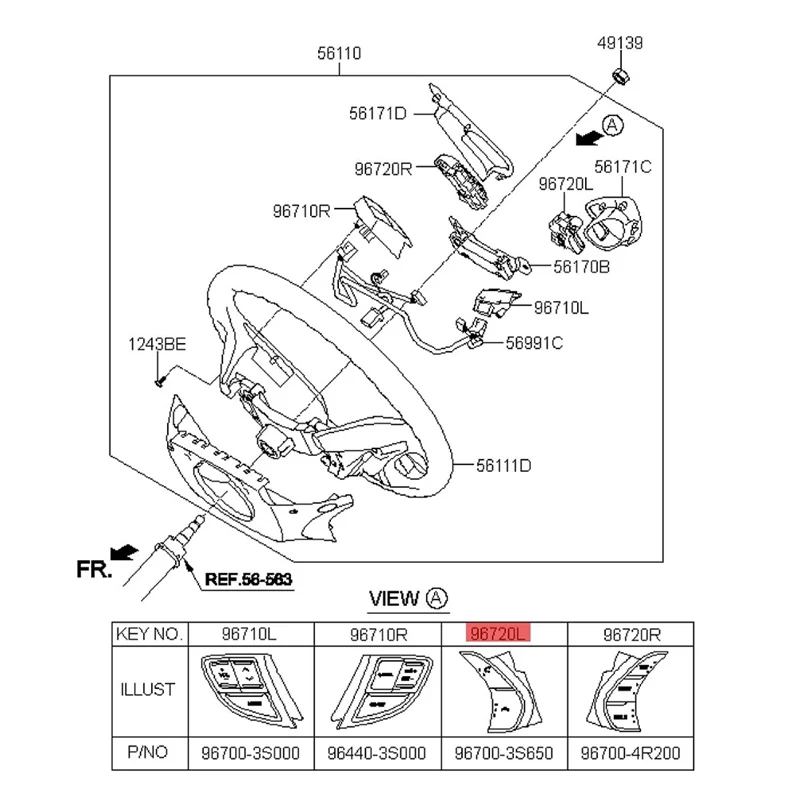 56110

49139

56171D

A

96720R

56171C

96720L

96710R

56170B

96710L

56991C

1243BE

56111D

FR.

REF.56-563

VIEW A

| KEY NO. | 96710L | 96710R | 96720L | 96720R |
|---|---|---|---|---|
| ILLUST | | | | |
| P/NO | 96700-3S000 | 96440-3S000 | 96700-3S650 | 96700-4R200 |