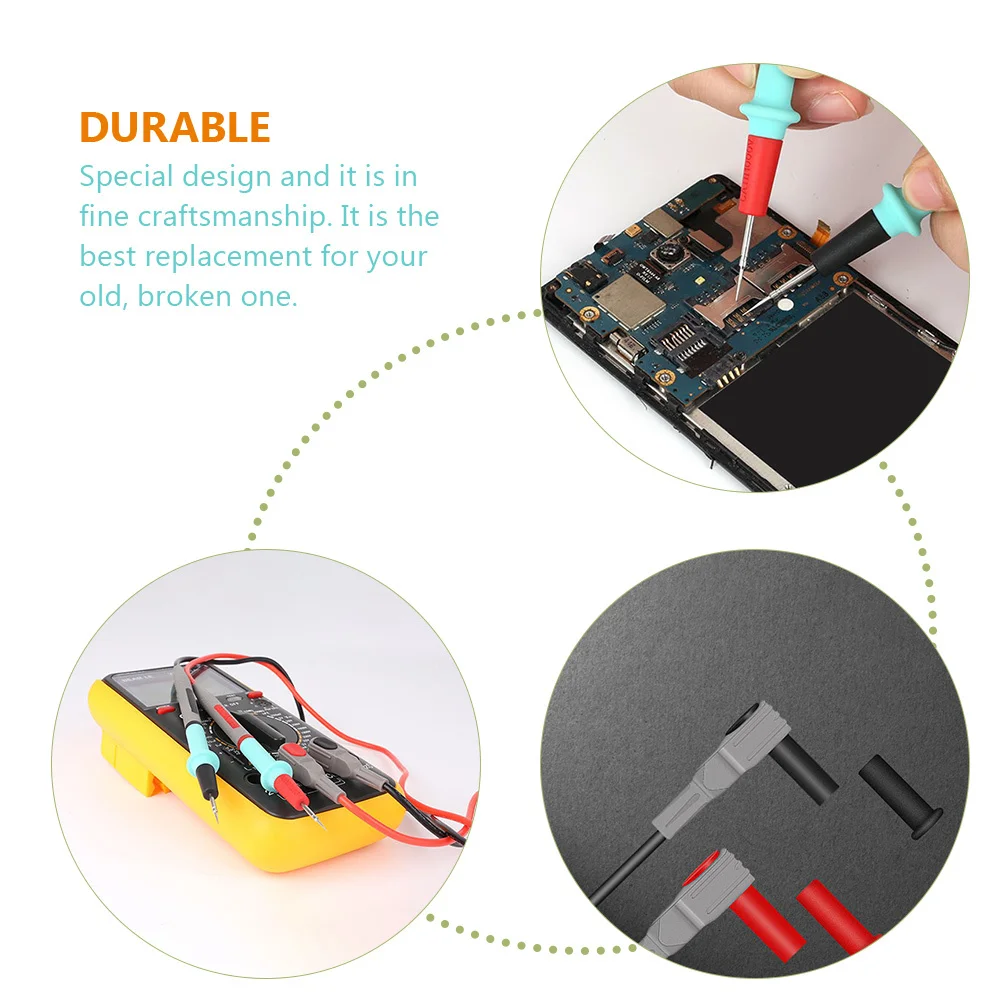 DURABLE

Special design and it is in fine craftsmanship. It is the best replacement for your old, broken one.