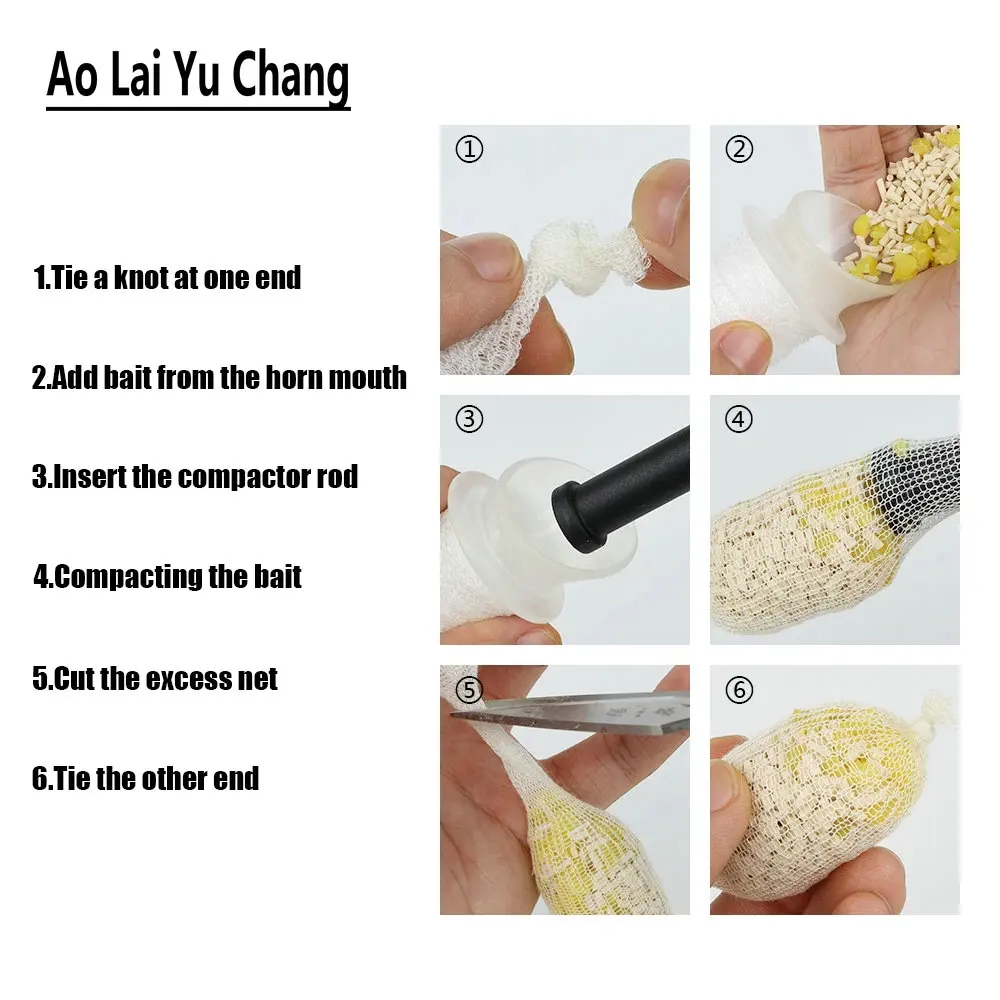 Ao Lai Yu Chang

1.Tie a knot at one end

2.Add bait from the horn mouth

3.Insert the compactor rod

4.Compacting the bait

5.Cut the excess net

6.Tie the other end

①

②

③

④

⑤

⑥