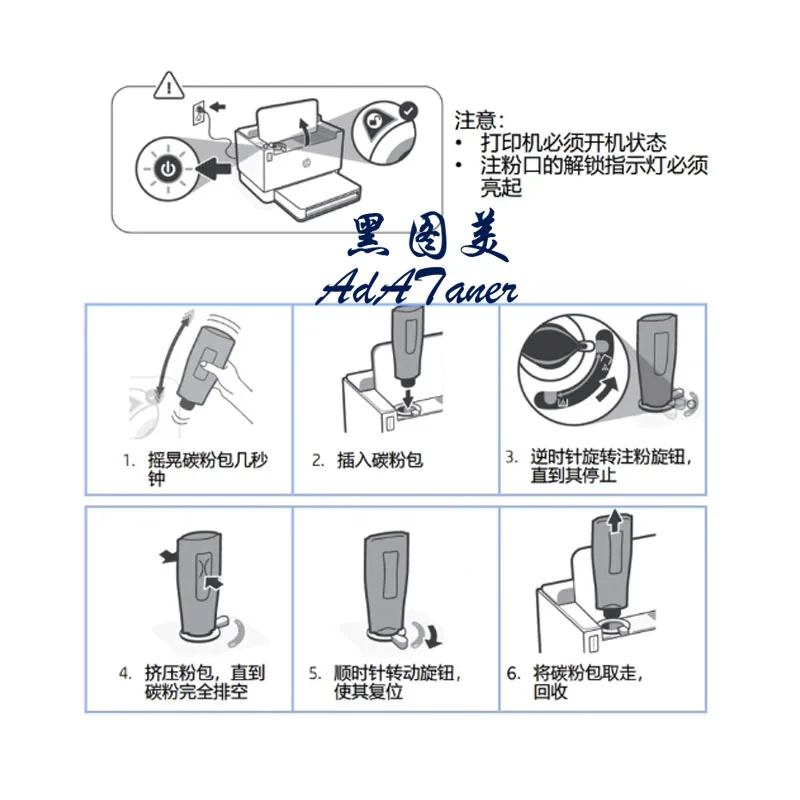 注意：
• 打印机必须开机状态
• 注粉口的解锁指示灯必须亮起

黑图美
AdATaner

1. 摇晃碳粉包几秒钟

2. 插入碳粉包

3. 逆时针旋转注粉旋钮，直到其停止

4. 挤压粉包，直到碳粉完全排空

5. 顺时针转动旋钮，使其复位

6. 将碳粉包取走，回收