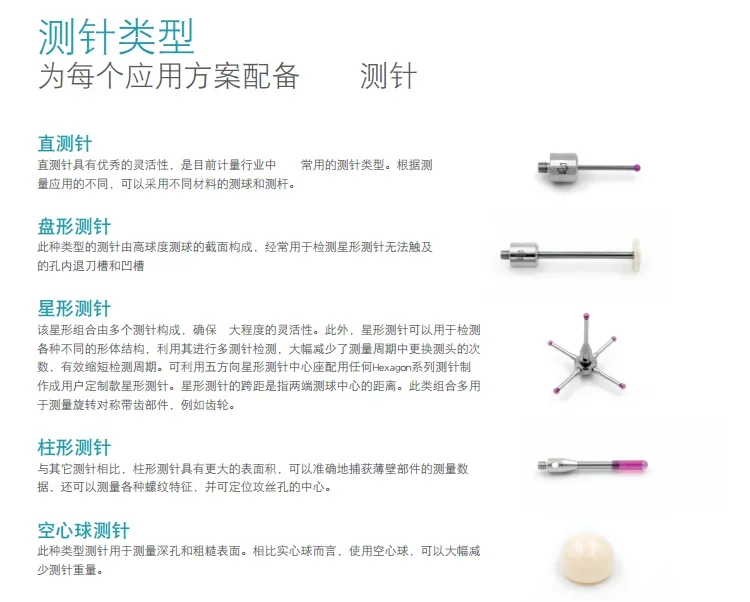 测针类型
为每个应用方案配备　　测针

直测针
直测针具有优秀的灵活性，是目前计量行业中　　常用的测针类型。根据测量应用的不同，可以采用不同材料的测球和测杆。

盘形测针
此种类型的测针由高球度测球的截面构成，经常用于检测星形测针无法触及的孔内退刀槽和凹槽

星形测针
该星形组合由多个测针构成，确保　大程度的灵活性。此外，星形测针可以用于检测各种不同的形体结构，利用其进行多测针检测，大幅减少了测量周期中更换测头的次数，有效缩短检测周期。可利用五方向星形测针中心座配用任何Hexagon系列测针制作成用户定制款星形测针。星形测针的跨距是指两端测球中心的距离。此类组合多用于测量旋转对称带齿部件，例如齿轮。

柱形测针
与其它测针相比，柱形测针具有更大的表面积，可以准确地捕获薄壁部件的测量数据，还可以测量各种螺纹特征，并可定位攻丝孔的中心。

空心球测针
此种类型测针用于测量深孔和粗糙表面。相比实心球而言，使用空心球，可以大幅减少测针重量。