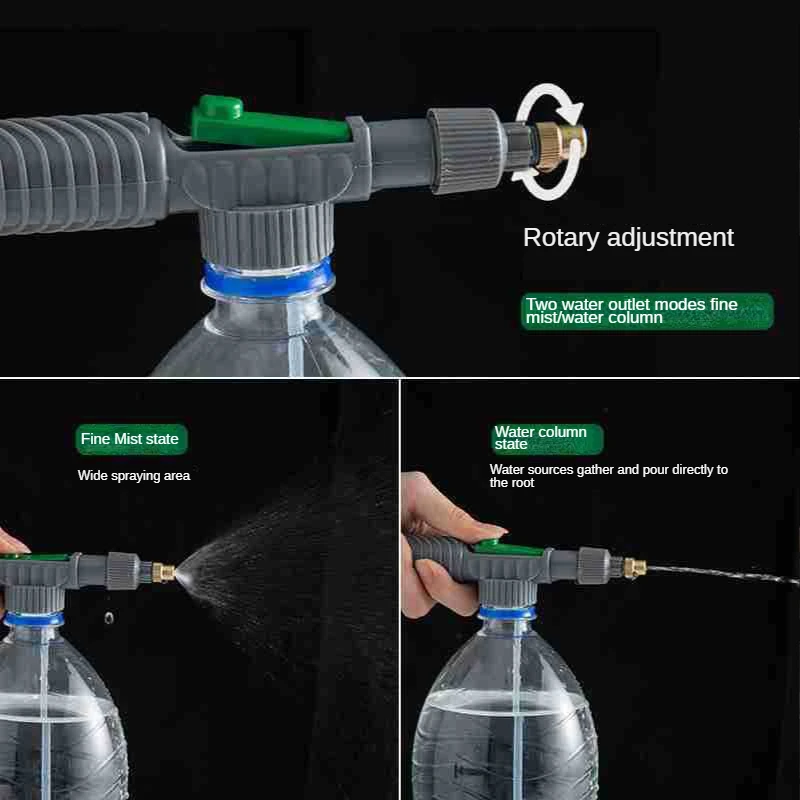 Rotary adjustment

Two water outlet modes fine mist/water column

Fine Mist state

Wide spraying area

Water column state

Water sources gather and pour directly to the root