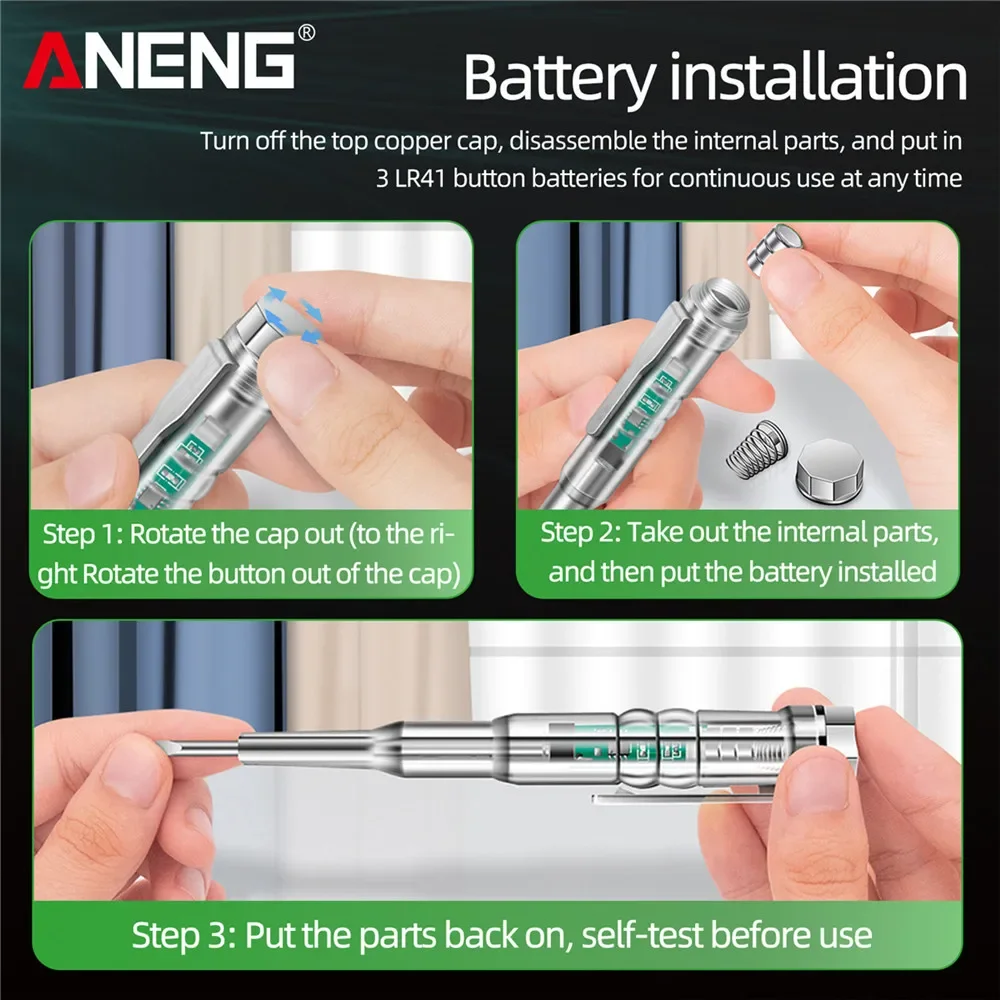 ANENG®

Battery installation

Turn off the top copper cap, disassemble the internal parts, and put in 3 LR41 button batteries for continuous use at any time

Step 1: Rotate the cap out (to the right Rotate the button out of the cap)

Step 2: Take out the internal parts, and then put the battery installed

Step 3: Put the parts back on, self-test before use