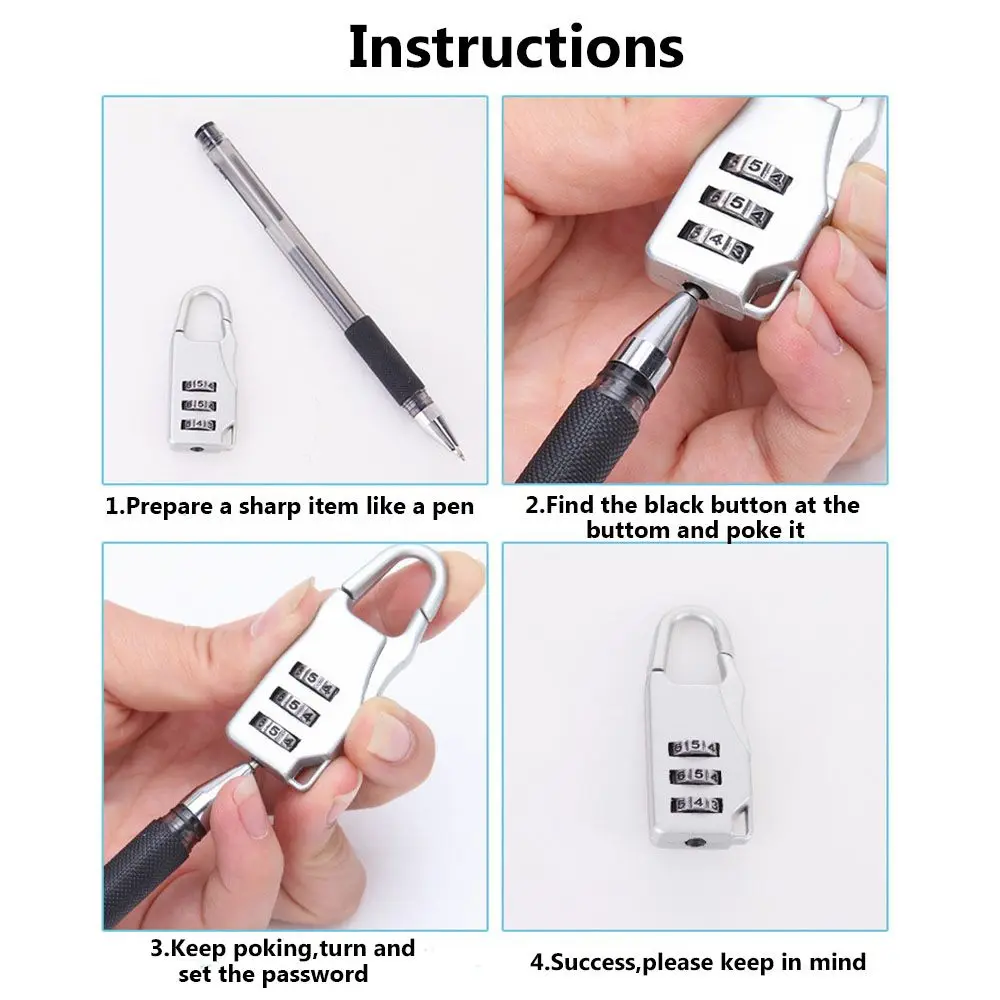 Instructions

1.Prepare a sharp item like a pen

2.Find the black button at the buttom and poke it

3.Keep poking,turn and set the password

4.Success,please keep in mind