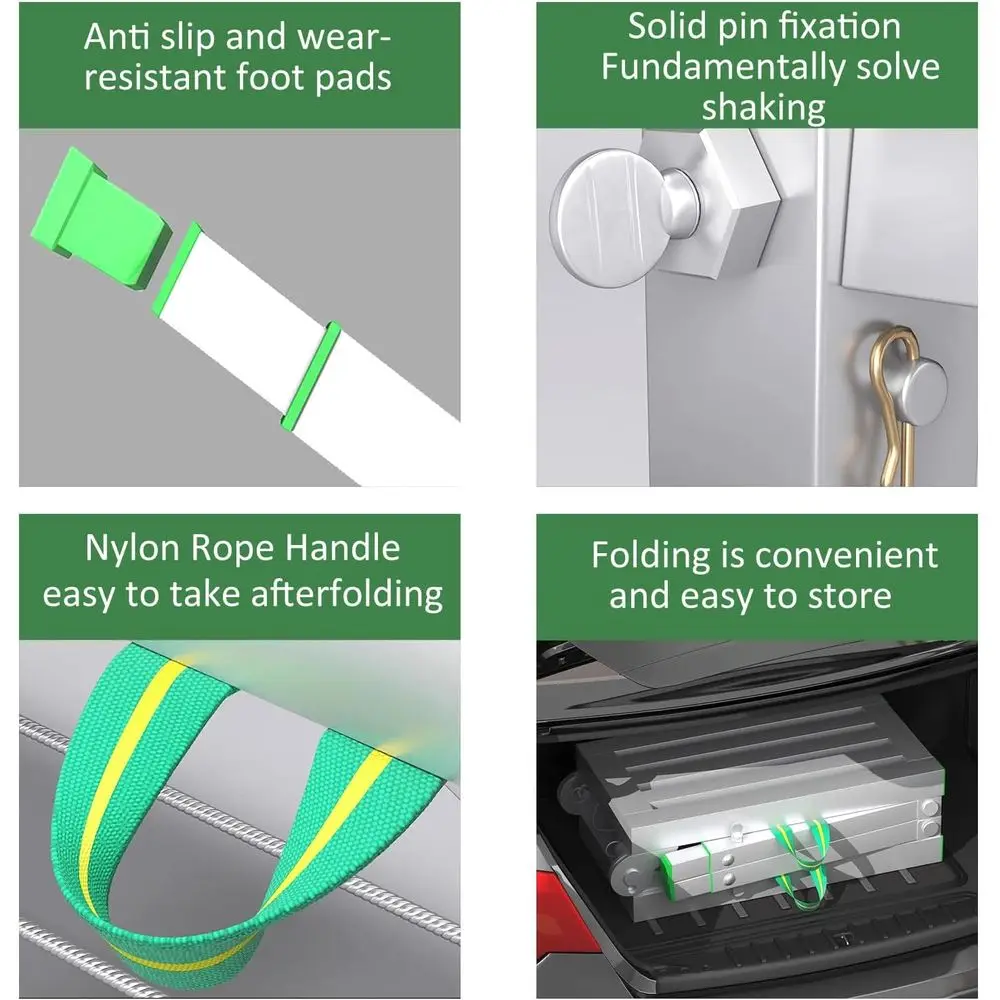 Anti slip and wear-resistant foot pads

Solid pin fixation Fundamentally solve shaking

Nylon Rope Handle easy to take afterfolding

Folding is convenient and easy to store