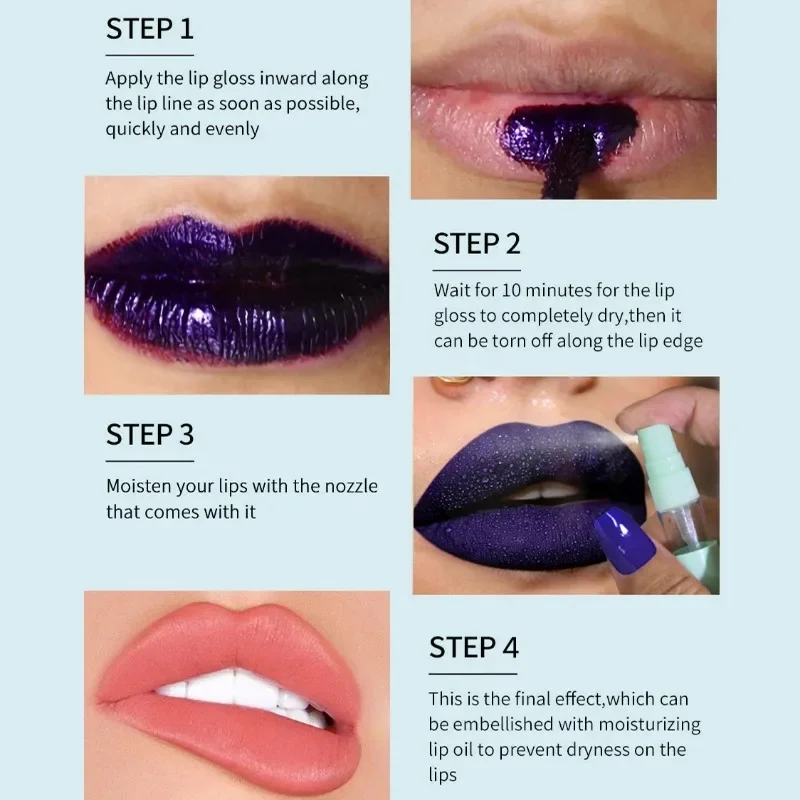 STEP 1

Apply the lip gloss inward along the lip line as soon as possible, quickly and evenly

STEP 2

Wait for 10 minutes for the lip gloss to completely dry,then it can be torn off along the lip edge

STEP 3

Moisten your lips with the nozzle that comes with it

STEP 4

This is the final effect,which can be embellished with moisturizing lip oil to prevent dryness on the lips