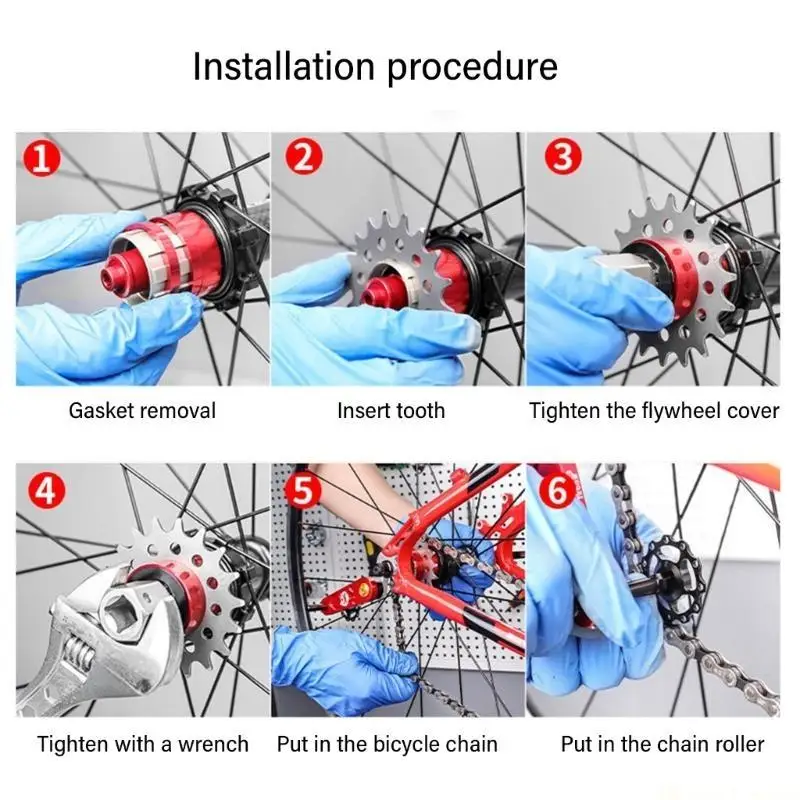 Installation procedure

1
Gasket removal

2
Insert tooth

3
Tighten the flywheel cover

4
Tighten with a wrench

5
Put in the bicycle chain

6
Put in the chain roller